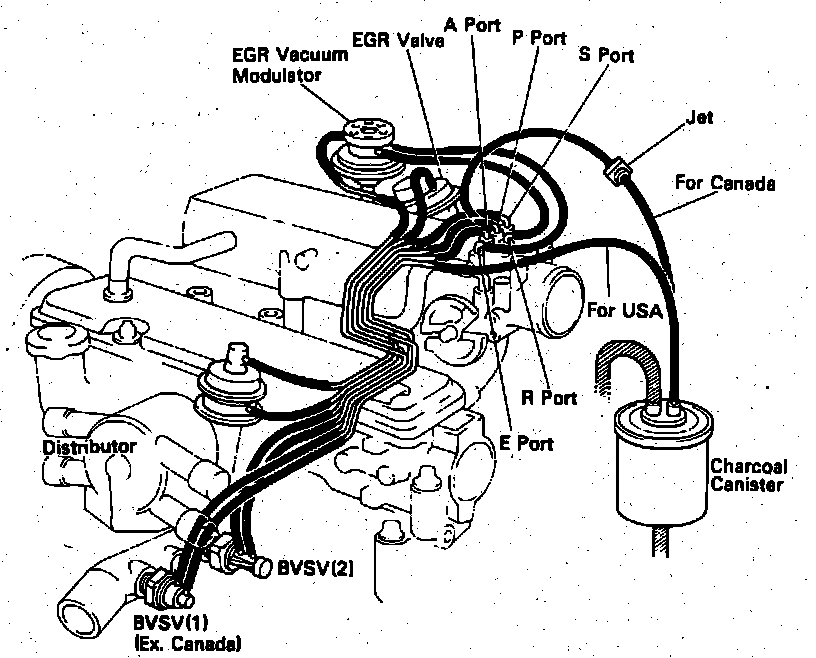 EGR Vacuum Modulator
EGR Valve
A Port
P Port
S Port
Jet
For Canada
For USA
R Port
E Port
Charcoal Canister
Distributor
BVSV(2)
BVSV(1)
(Ex. Canada)