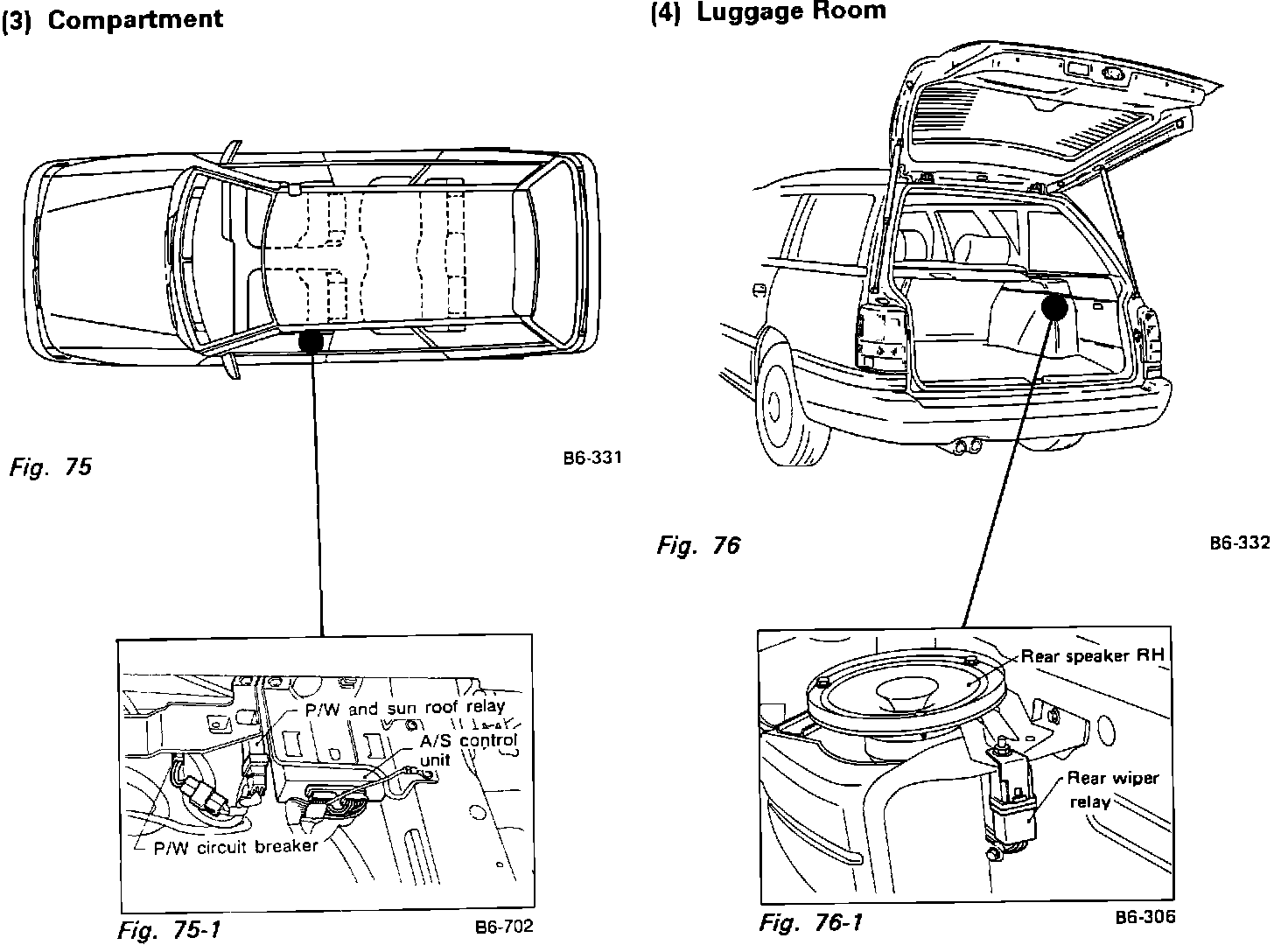 (3) Compartment

Fig. 75

B6-331

P/W and sun roof relay

A/S control unit

P/W circuit breaker

Fig. 75-1

B6-702

(4) Luggage Room

Fig. 76

B6-332

Rear speaker RH

Rear wiper relay

Fig. 76-1

B6-306