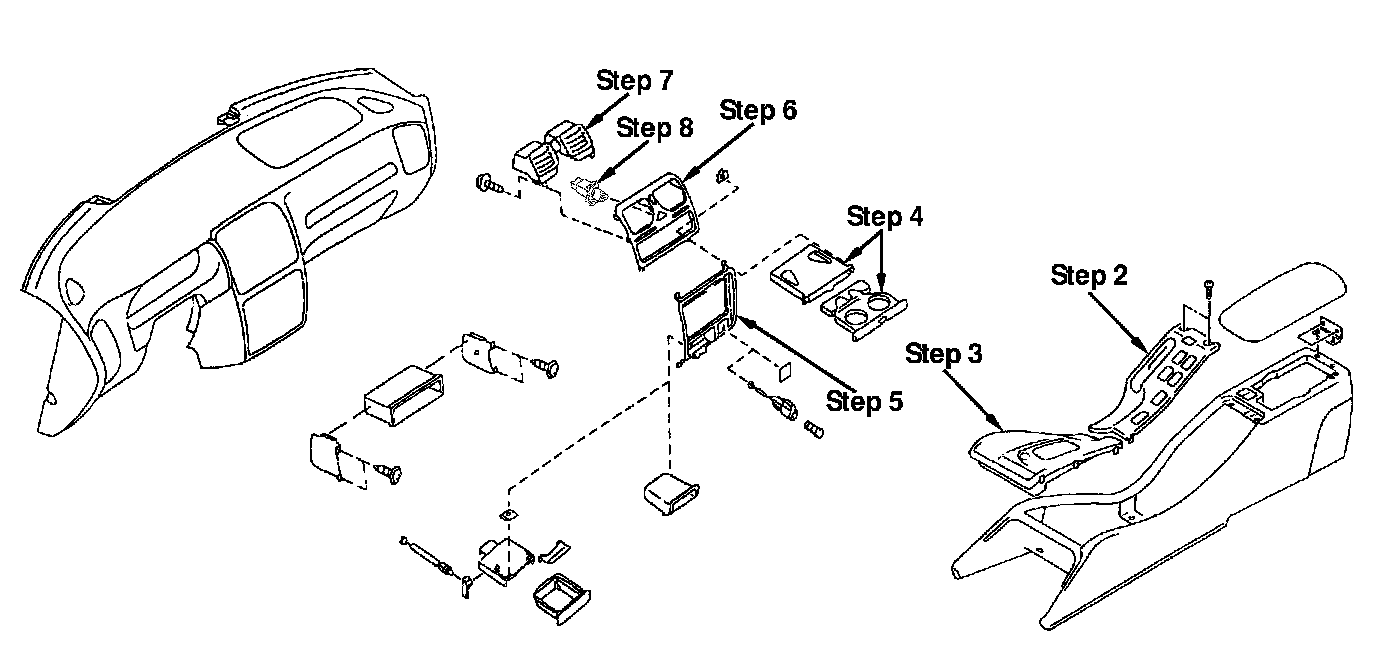 Step 7
Step 8
Step 6
Step 4
Step 2
Step 3
Step 5