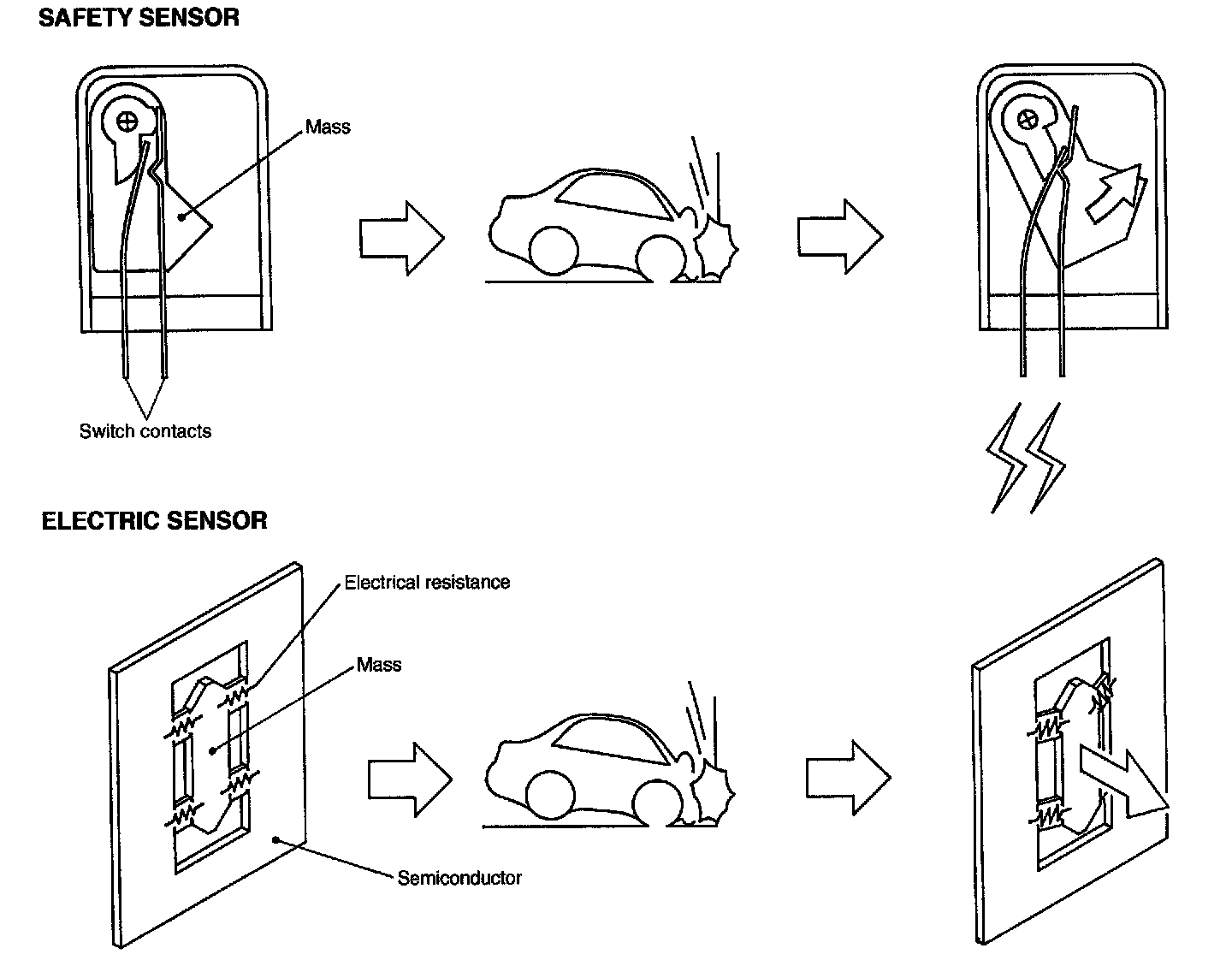 SAFETY SENSOR

Mass

Switch contacts

ELECTRIC SENSOR

Electrical resistance

Mass

Semiconductor