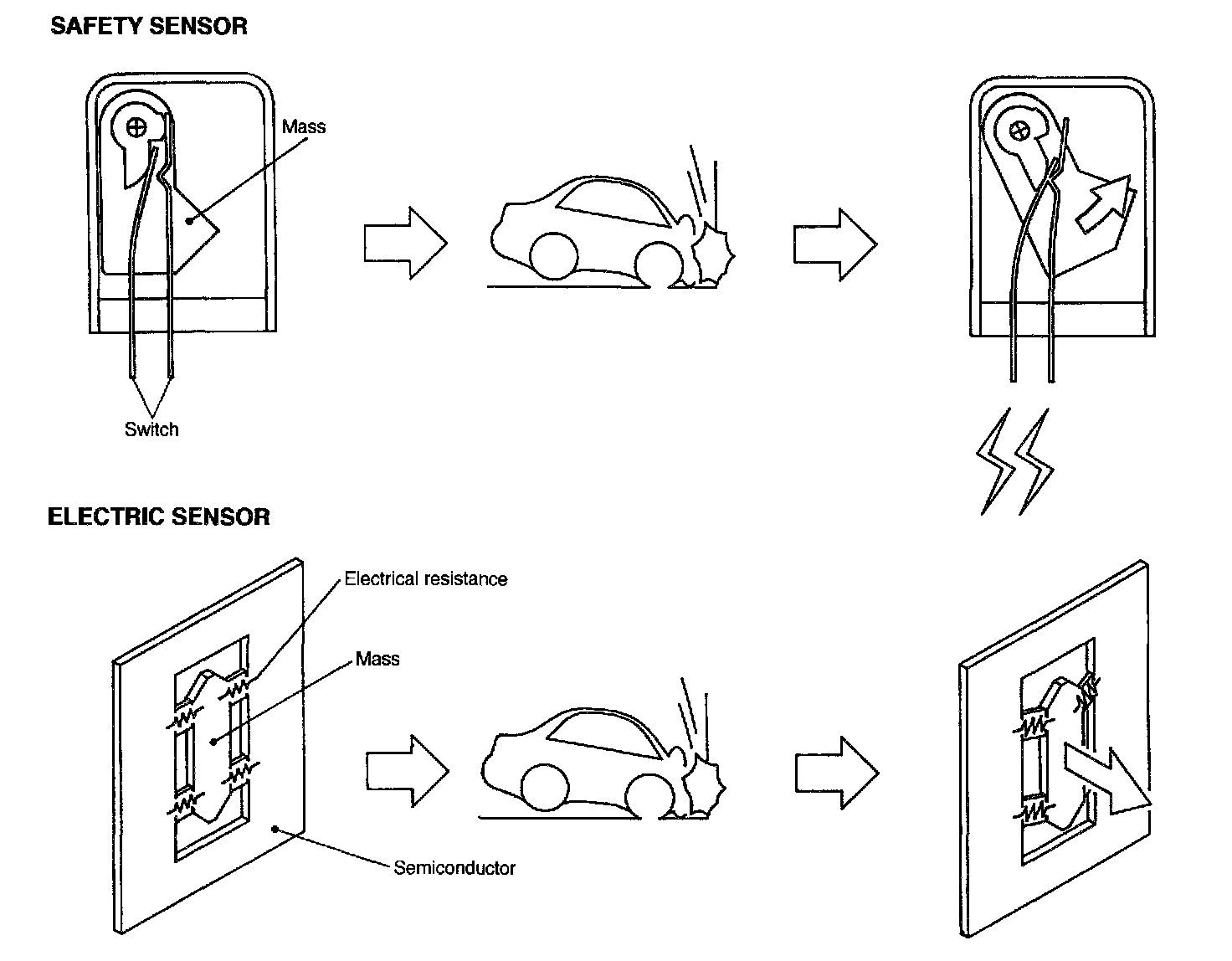 SAFETY SENSOR

Mass

Switch

ELECTRIC SENSOR

Electrical resistance

Mass

Semiconductor