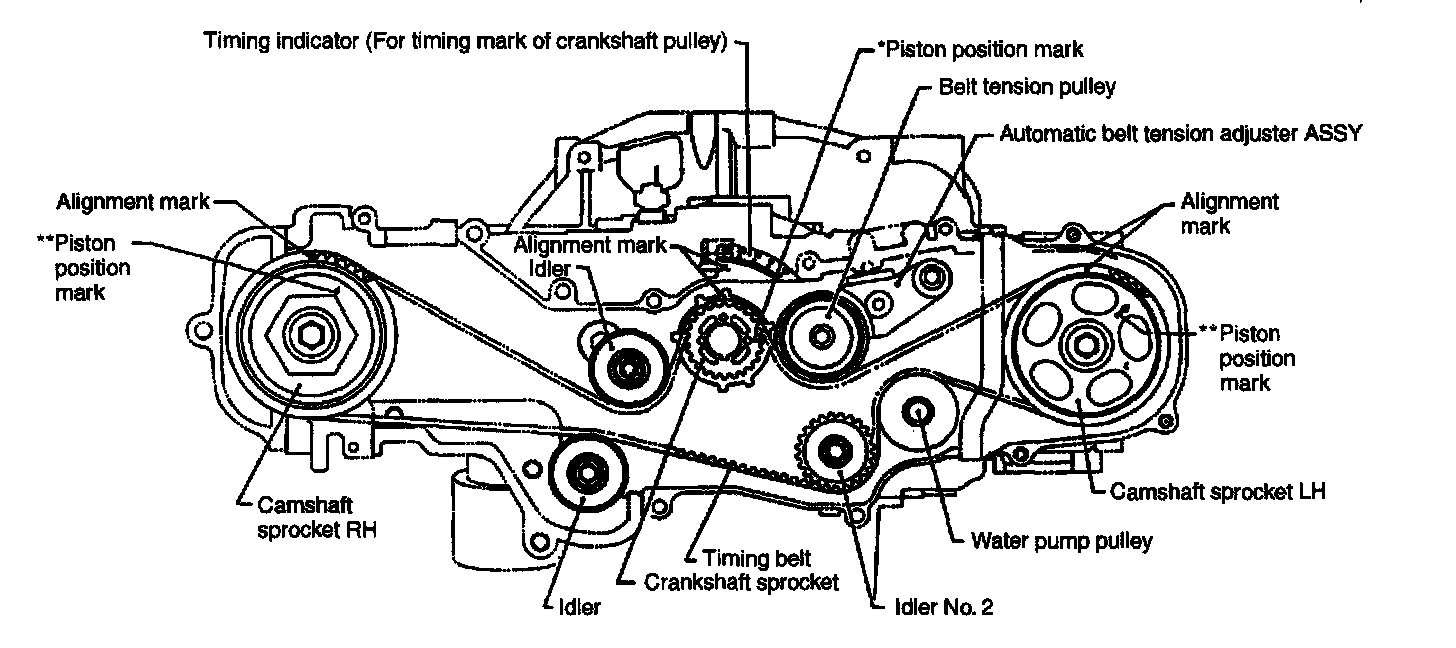 Timing indicator (For timing mark of crankshaft pulley)

*Piston position mark

Belt tension pulley

Automatic belt tension adjuster ASSY

Alignment mark

**Piston position mark

Alignment mark

Idler

Alignment mark

**Piston position mark

Camshaft sprocket RH

Camshaft sprocket LH

Water pump pulley

Timing belt

Crankshaft sprocket

Idler

Idler No. 2