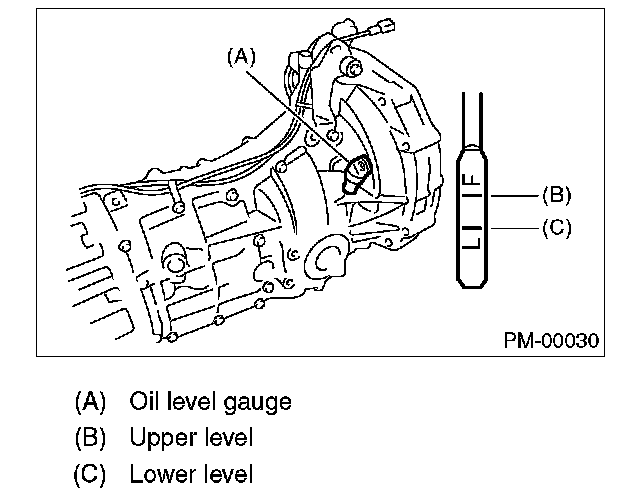 (A)

F

L

(B)

(C)

PM-00030

(A) Oil level gauge

(B) Upper level

(C) Lower level