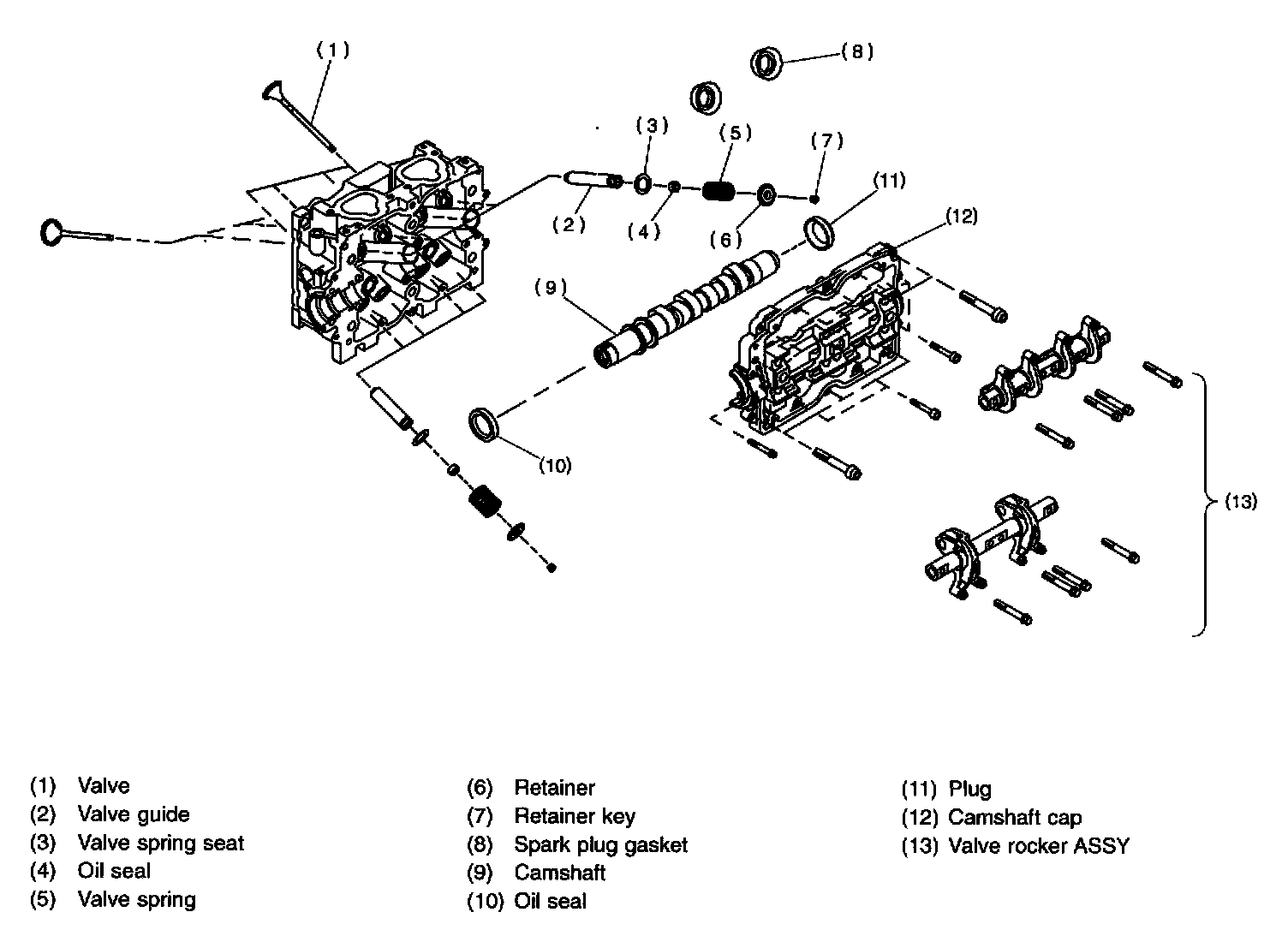 (1)

(8)

(3)

(5)

(7)

(11)

(2)

(4)

(6)

(12)

(9)

(10)

(13)

(1) Valve
(2) Valve guide
(3) Valve spring seat
(4) Oil seal
(5) Valve spring

(6) Retainer
(7) Retainer key
(8) Spark plug gasket
(9) Camshaft
(10) Oil seal

(11) Plug
(12) Camshaft cap
(13) Valve rocker ASSY