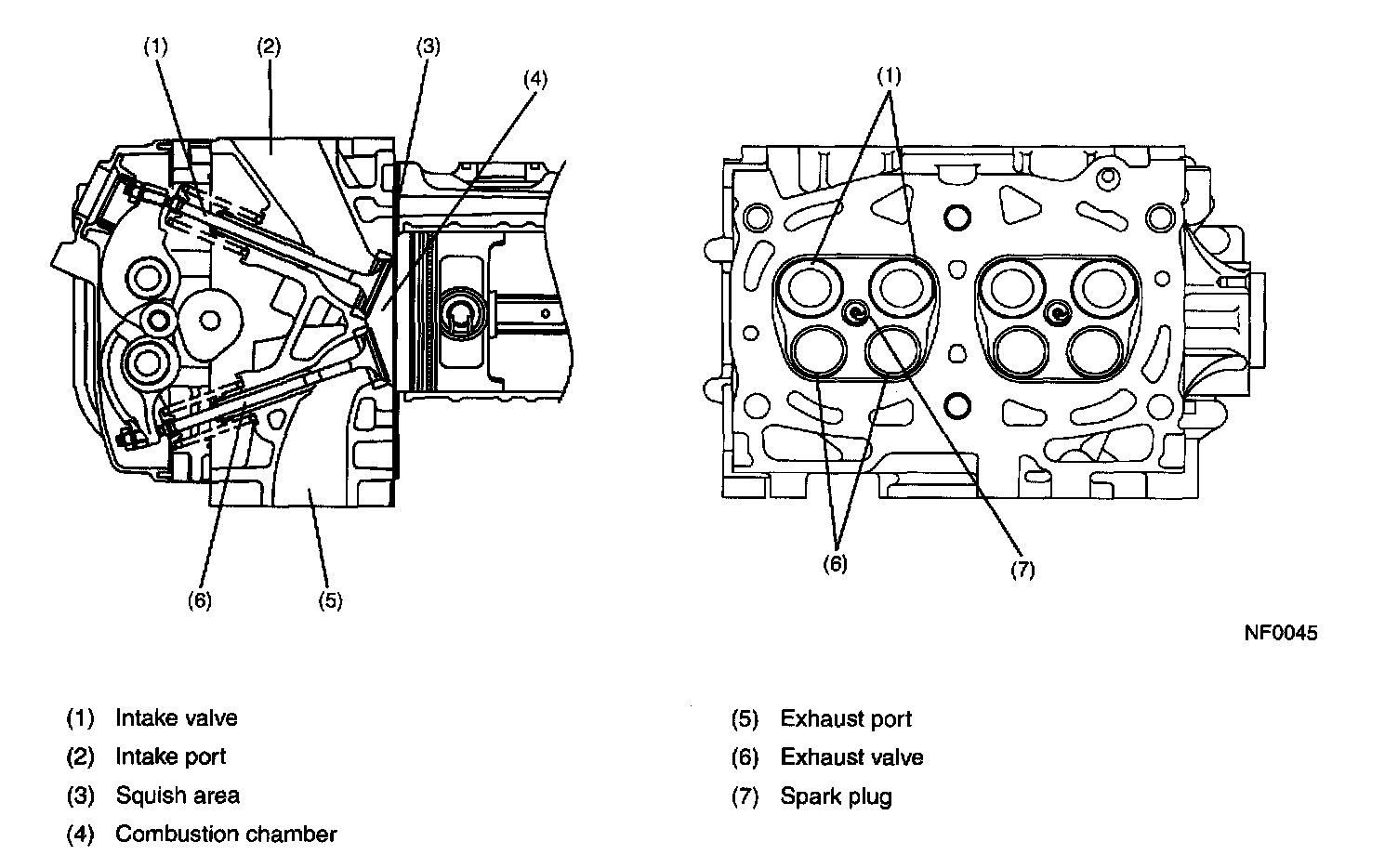 (1) (2) (3) (4)

(6) (5)

(1)

(6) (7)

NF0045

(1) Intake valve
(2) Intake port
(3) Squish area
(4) Combustion chamber

(5) Exhaust port
(6) Exhaust valve
(7) Spark plug