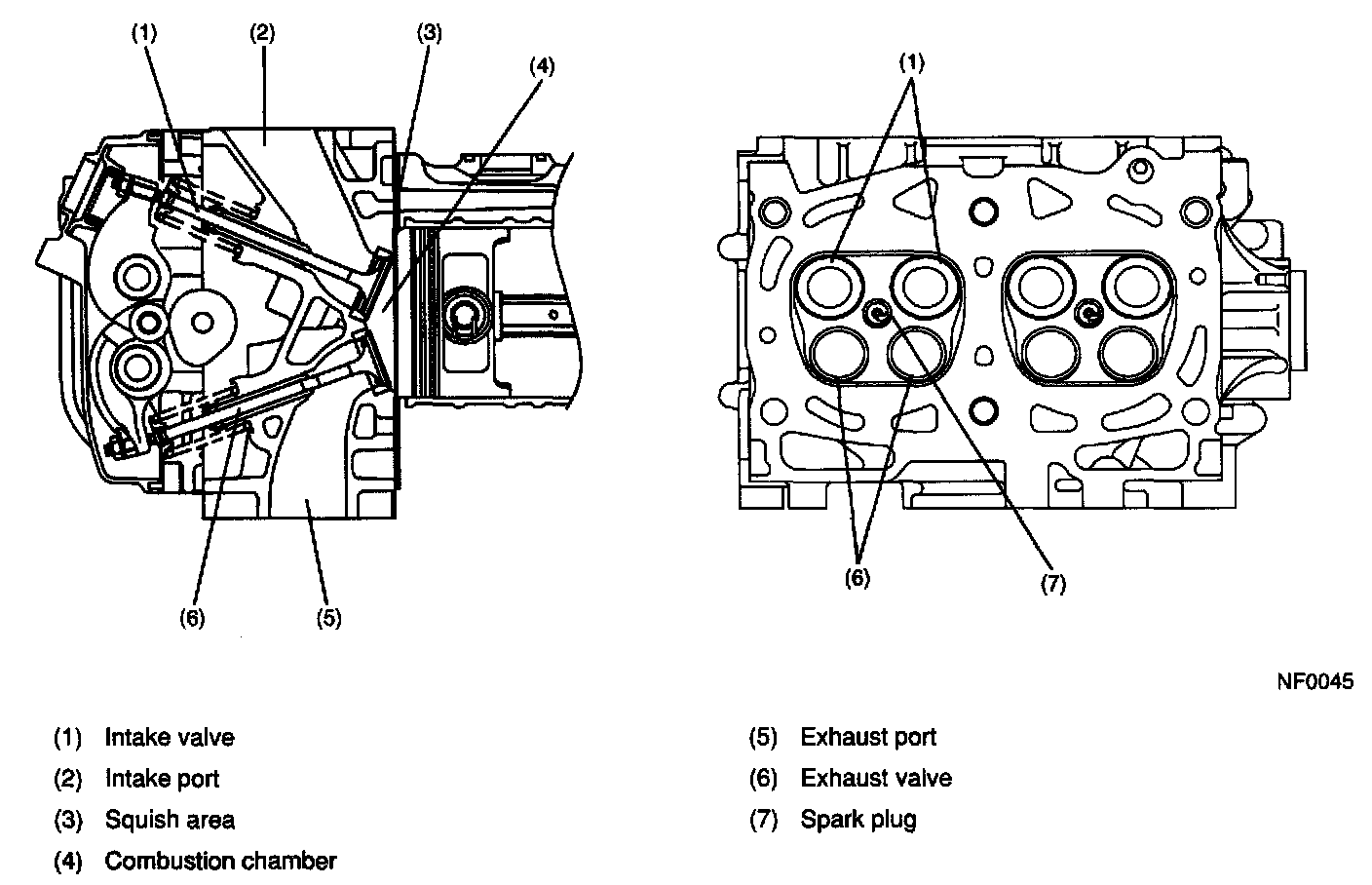 (1)
(2)
(3)
(4)
(6)
(5)

(1)
(6)
(7)

NF0045

(1) Intake valve
(2) Intake port
(3) Squish area
(4) Combustion chamber

(5) Exhaust port
(6) Exhaust valve
(7) Spark plug