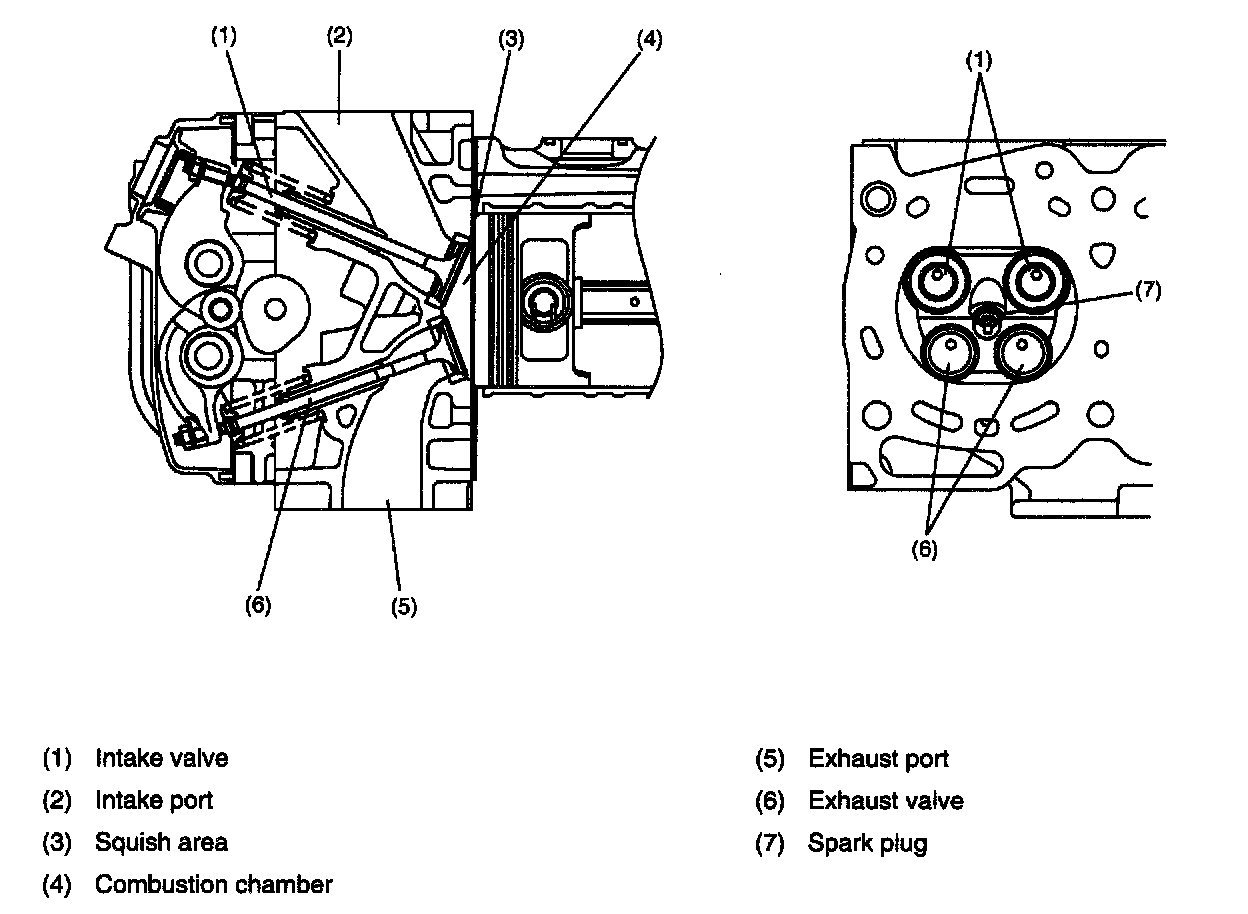 (1)
(2)
(3)
(4)
(6)
(5)

(1)
(7)
(6)

(1) Intake valve
(2) Intake port
(3) Squish area
(4) Combustion chamber

(5) Exhaust port
(6) Exhaust valve
(7) Spark plug