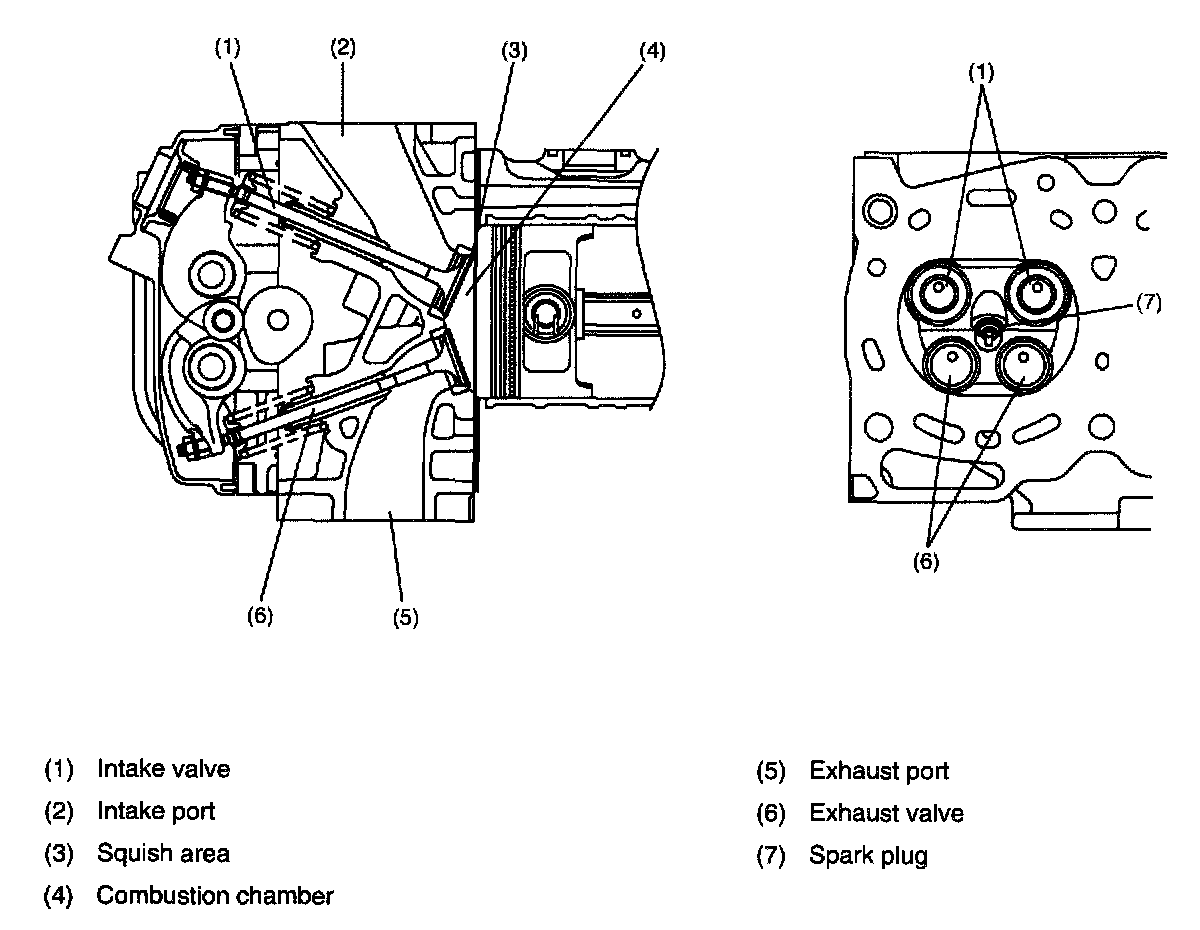 (1) (2) (3) (4)

(6) (5)

(1)

(7)

(6)

(1) Intake valve
(2) Intake port
(3) Squish area
(4) Combustion chamber

(5) Exhaust port
(6) Exhaust valve
(7) Spark plug