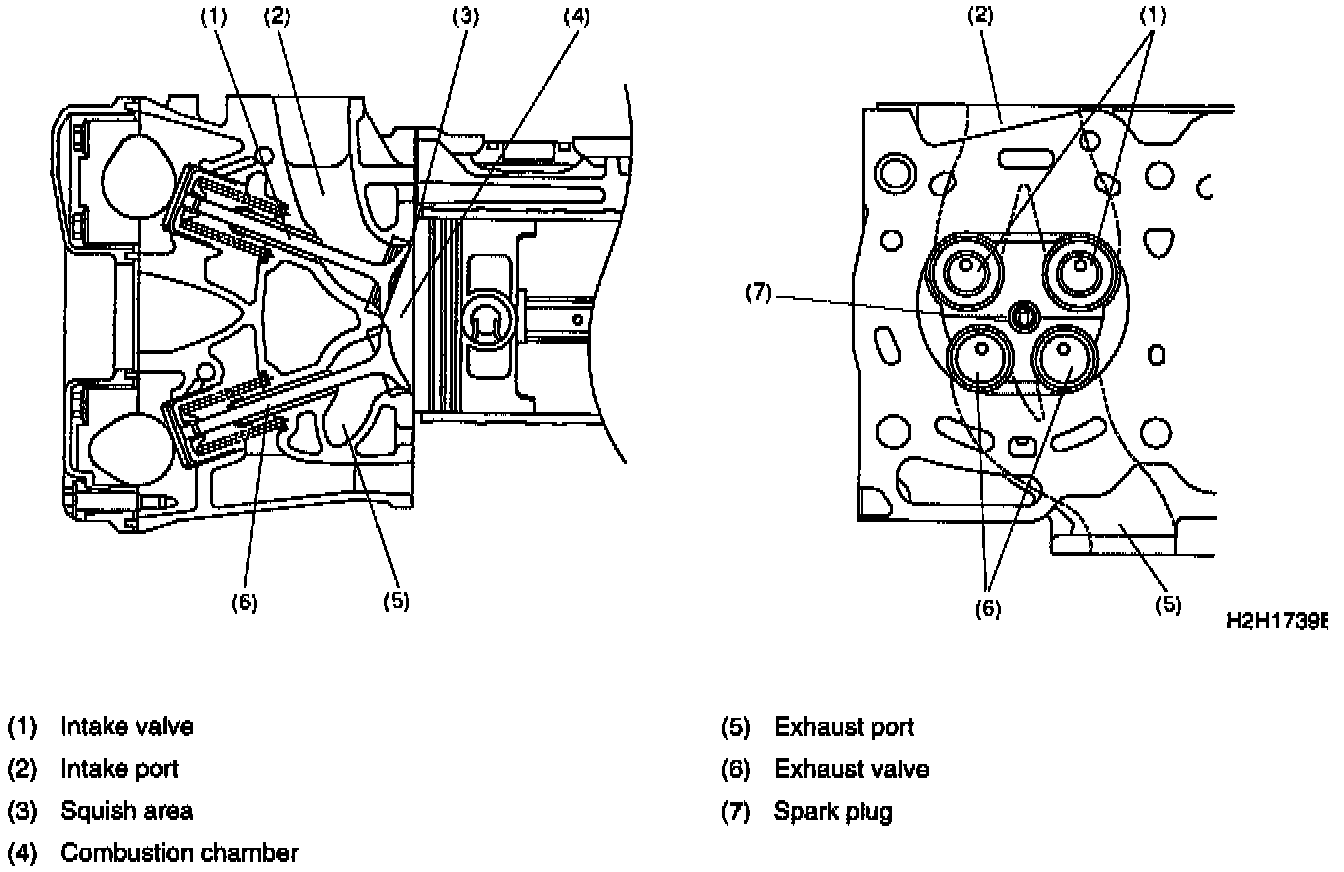 (1) (2) (3) (4)

(6) (5)

(2) (1)

(7)

(6) (5)

H2H1739E

(1) Intake valve
(2) Intake port
(3) Squish area
(4) Combustion chamber

(5) Exhaust port
(6) Exhaust valve
(7) Spark plug