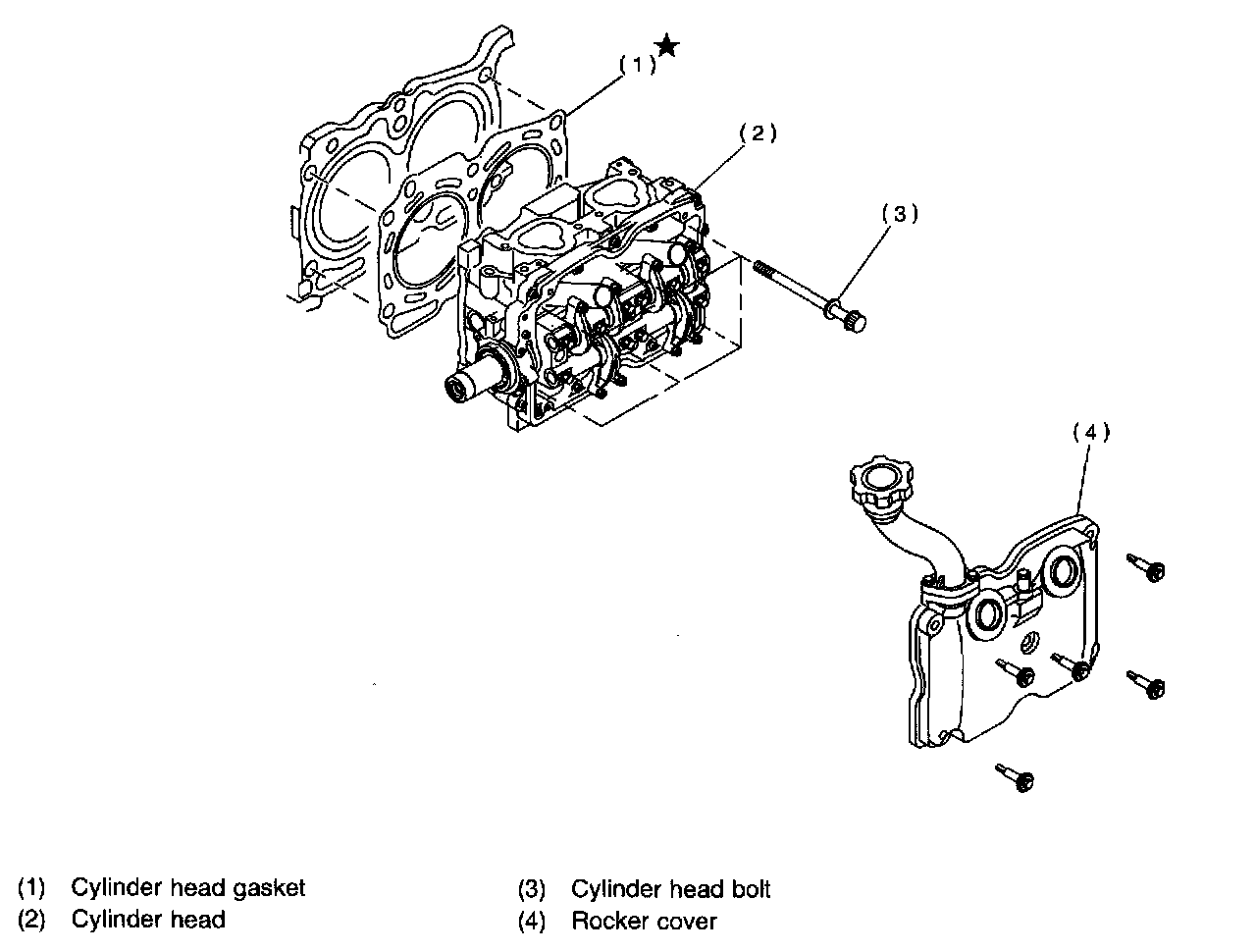 (1) ★

(2)

(3)

(4)

(1) Cylinder head gasket
(2) Cylinder head

(3) Cylinder head bolt
(4) Rocker cover