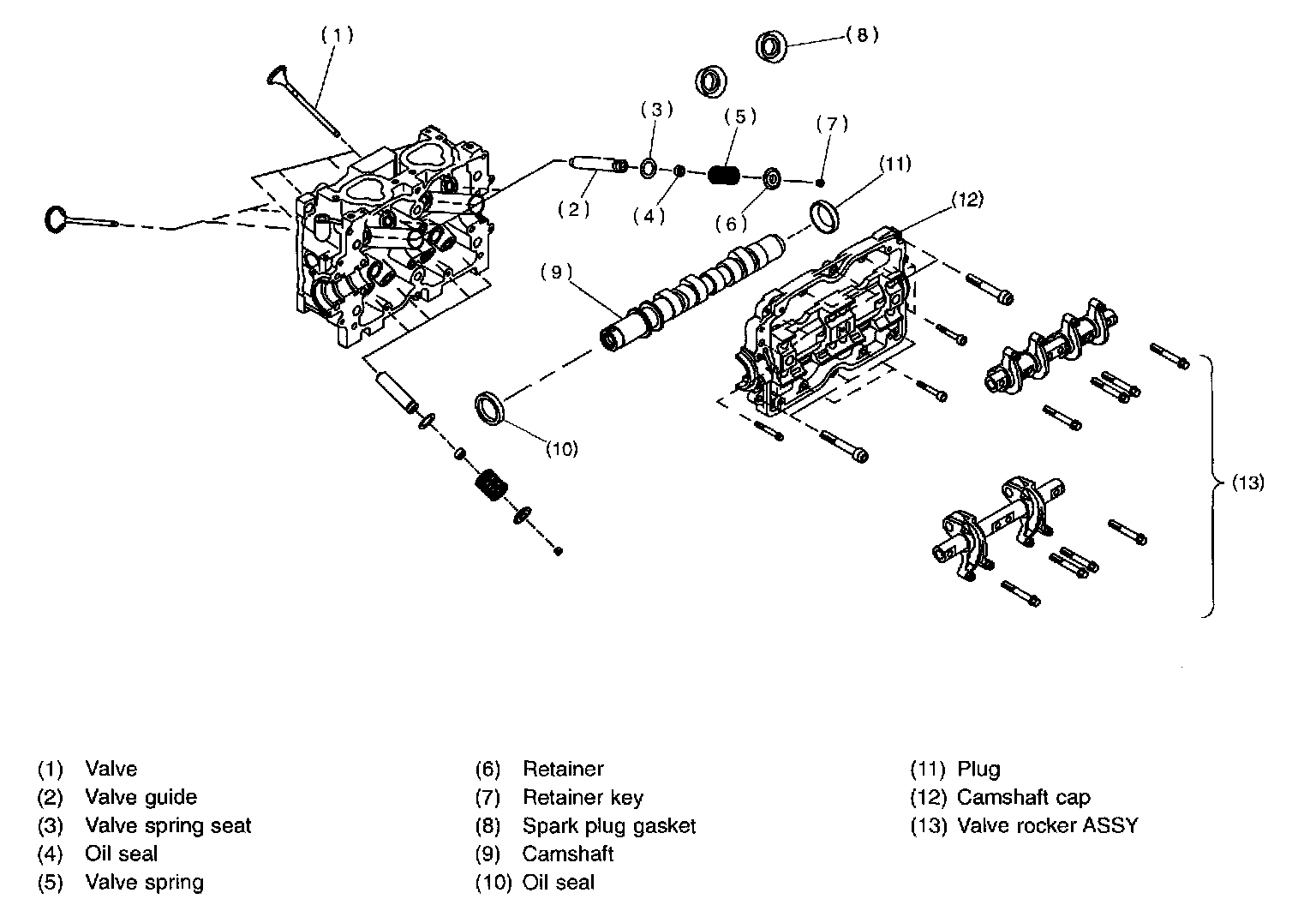 (1)

(8)

(3)

(5)

(7)

(11)

(2)

(4)

(6)

(12)

(9)

(10)

(13)

(1) Valve
(2) Valve guide
(3) Valve spring seat
(4) Oil seal
(5) Valve spring

(6) Retainer
(7) Retainer key
(8) Spark plug gasket
(9) Camshaft
(10) Oil seal

(11) Plug
(12) Camshaft cap
(13) Valve rocker ASSY