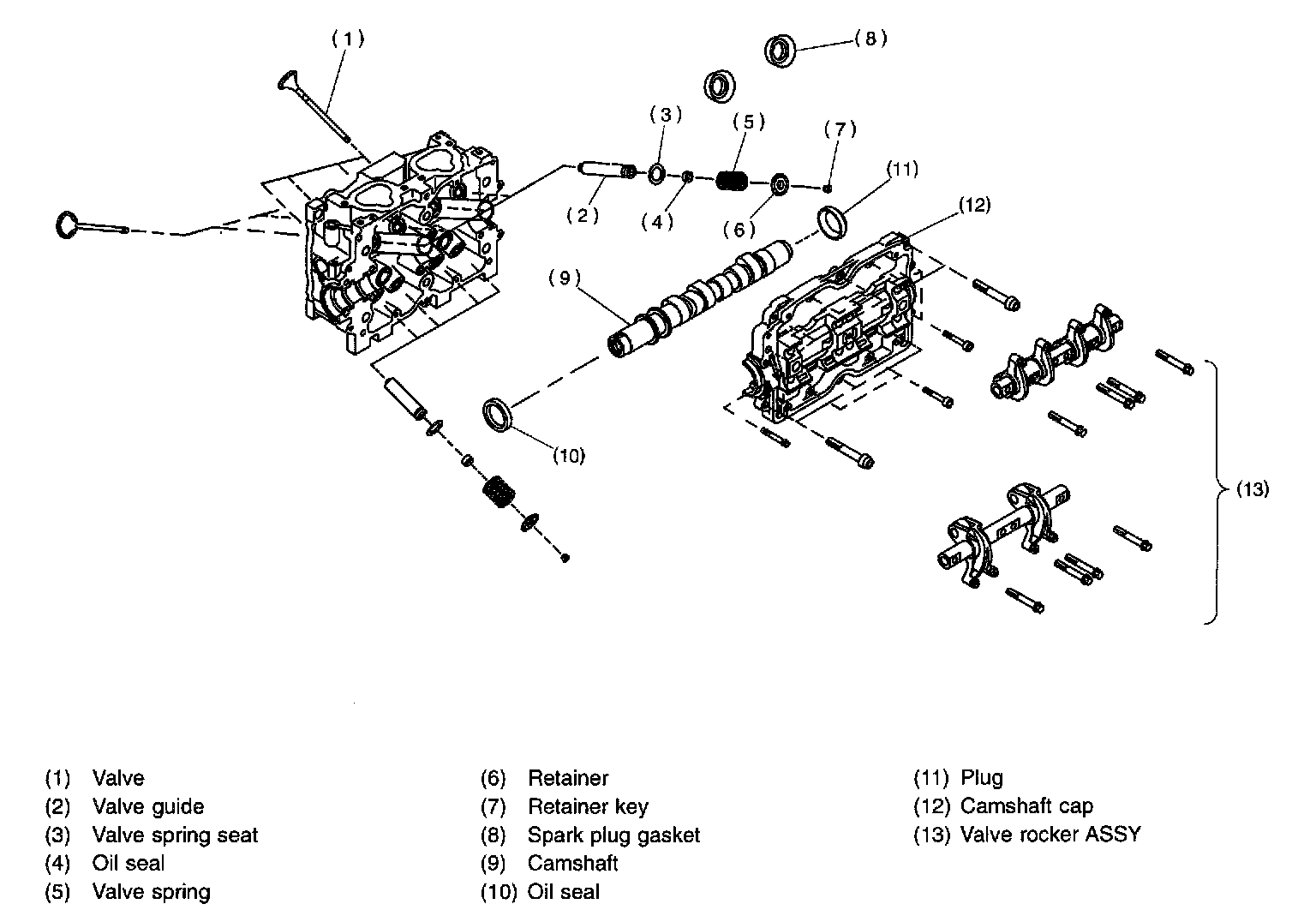 (1)
(8)
(3)
(5)
(7)
(11)
(2)
(4)
(6)
(12)
(9)
(10)
(13)

(1) Valve
(2) Valve guide
(3) Valve spring seat
(4) Oil seal
(5) Valve spring

(6) Retainer
(7) Retainer key
(8) Spark plug gasket
(9) Camshaft
(10) Oil seal

(11) Plug
(12) Camshaft cap
(13) Valve rocker ASSY