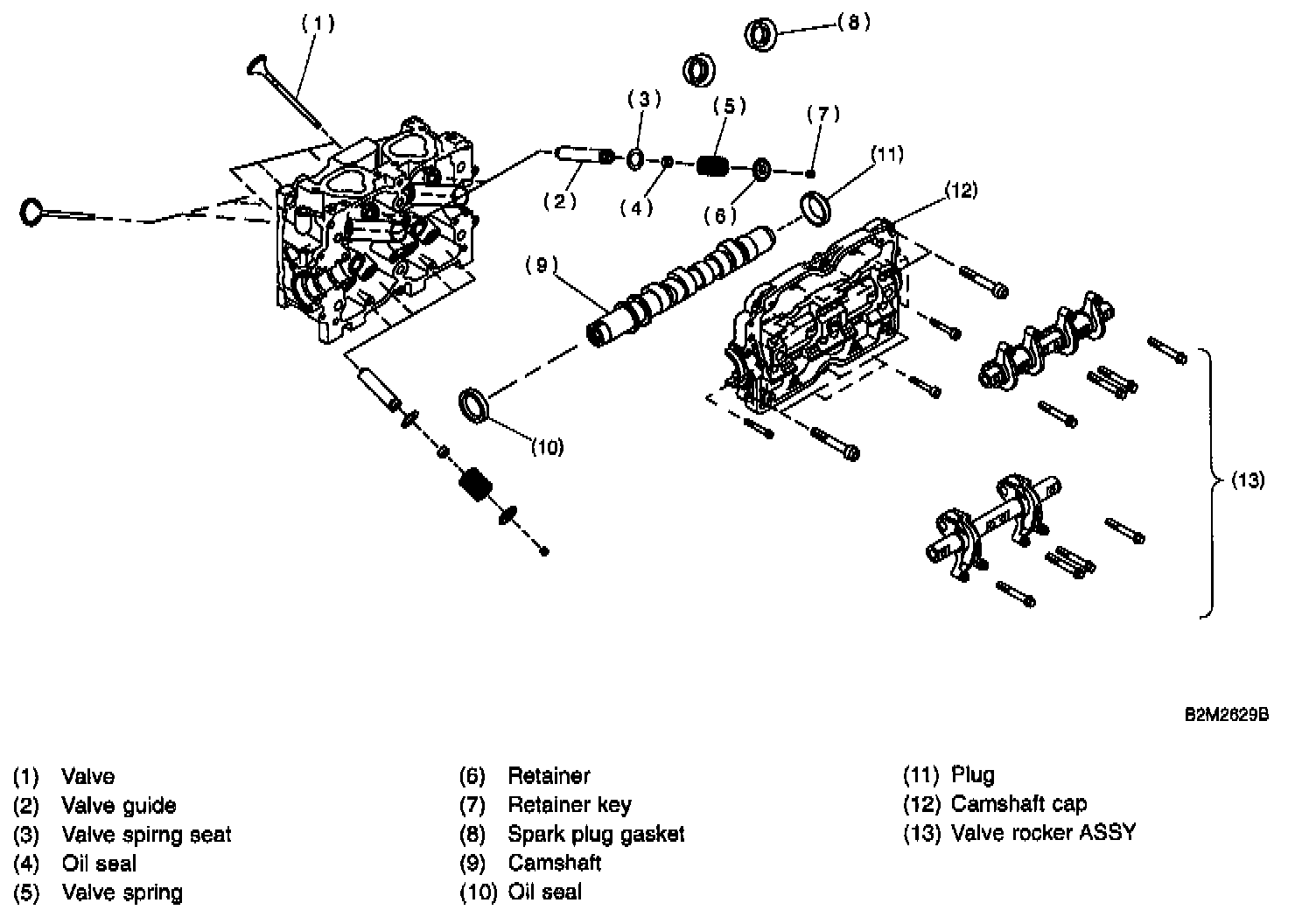 (1)

(8)

(3)

(5)

(7)

(11)

(2)

(4)

(6)

(12)

(9)

(10)

(13)

B2M2629B

(1) Valve
(2) Valve guide
(3) Valve spirng seat
(4) Oil seal
(5) Valve spring

(6) Retainer
(7) Retainer key
(8) Spark plug gasket
(9) Camshaft
(10) Oil seal

(11) Plug
(12) Camshaft cap
(13) Valve rocker ASSY