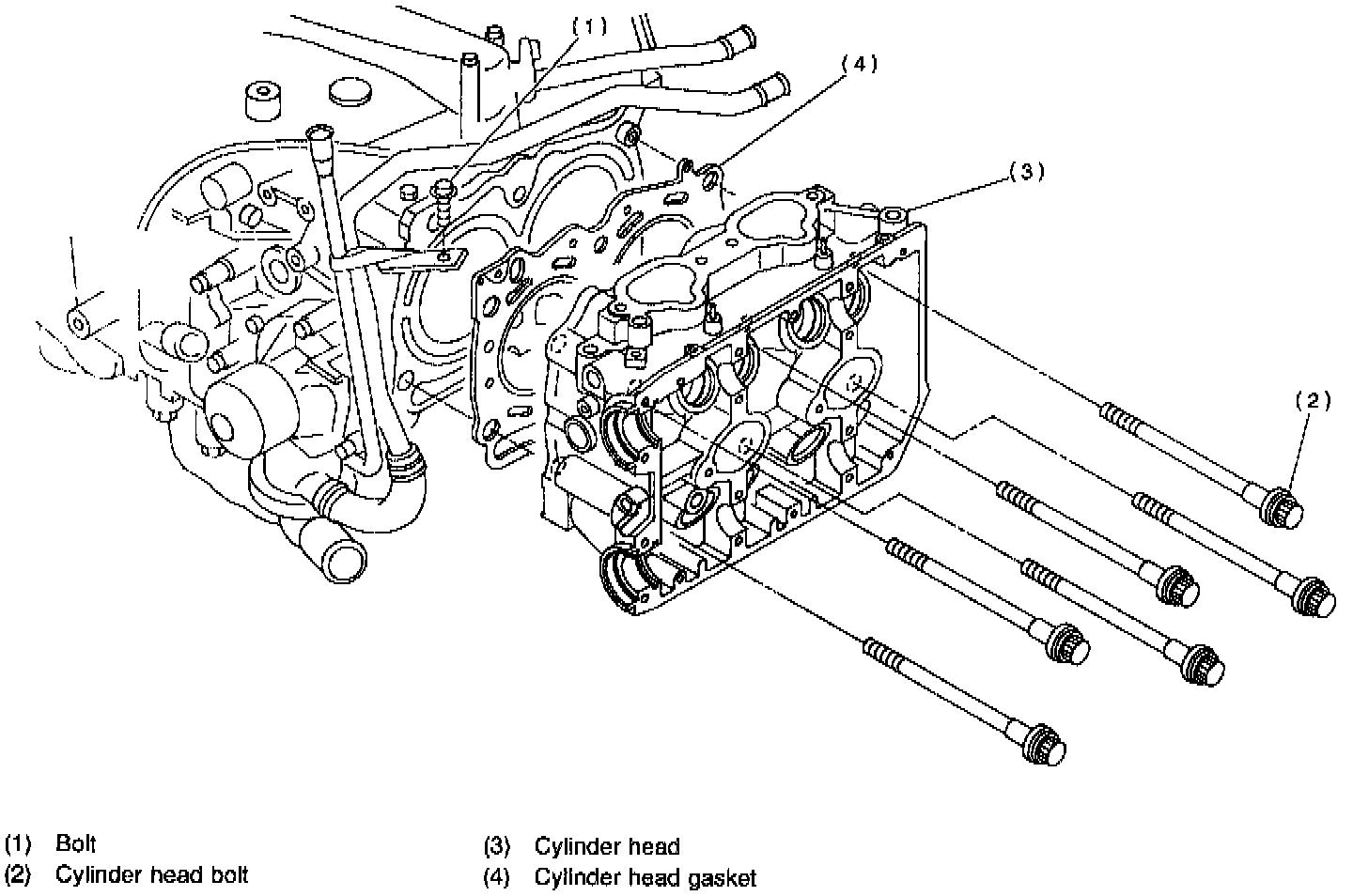 (1)

(4)

(3)

(2)

(1) Bolt
(2) Cylinder head bolt

(3) Cylinder head
(4) Cylinder head gasket