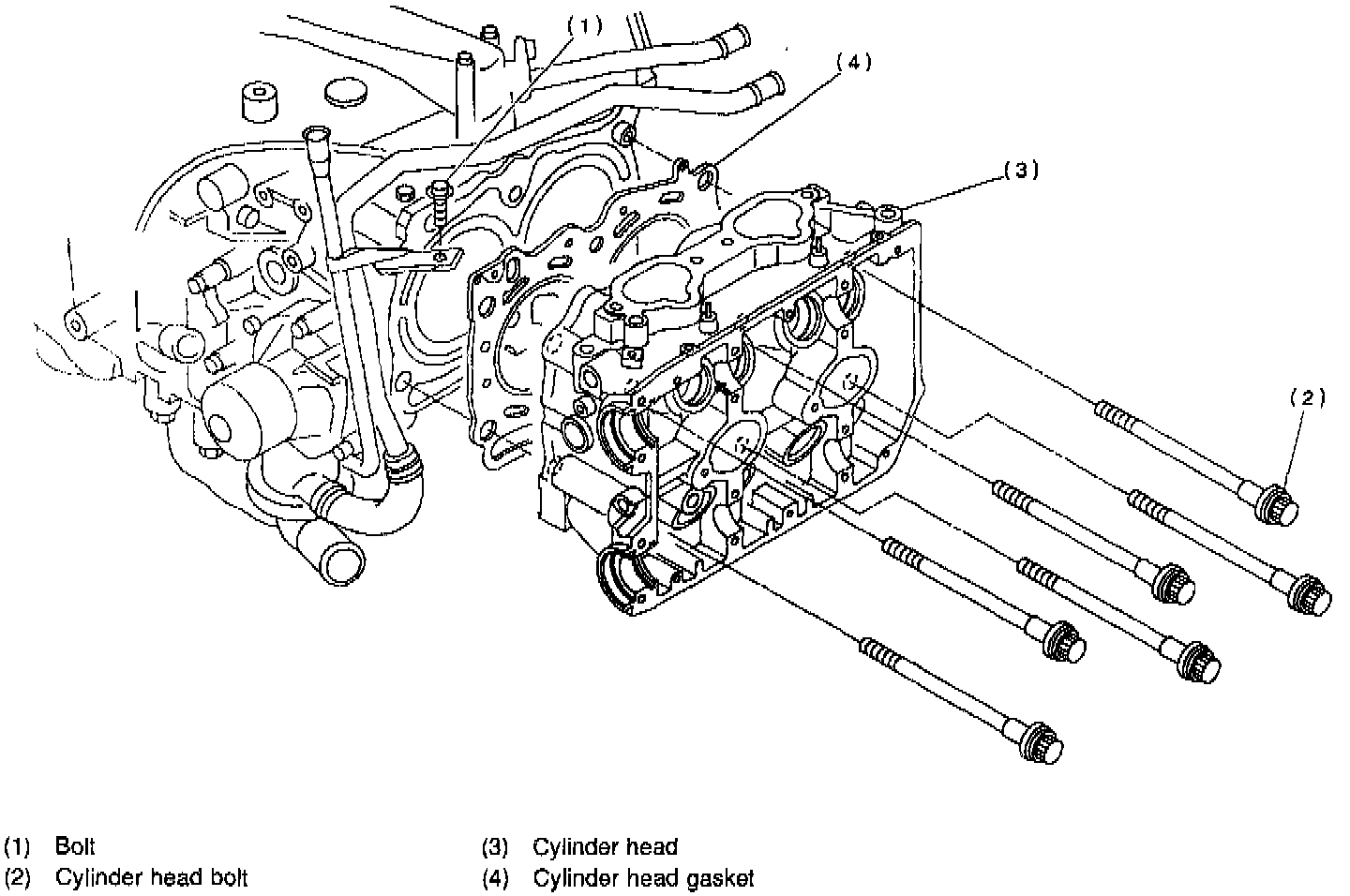 (1)

(4)

(3)

(2)

(1) Bolt
(2) Cylinder head bolt

(3) Cylinder head
(4) Cylinder head gasket