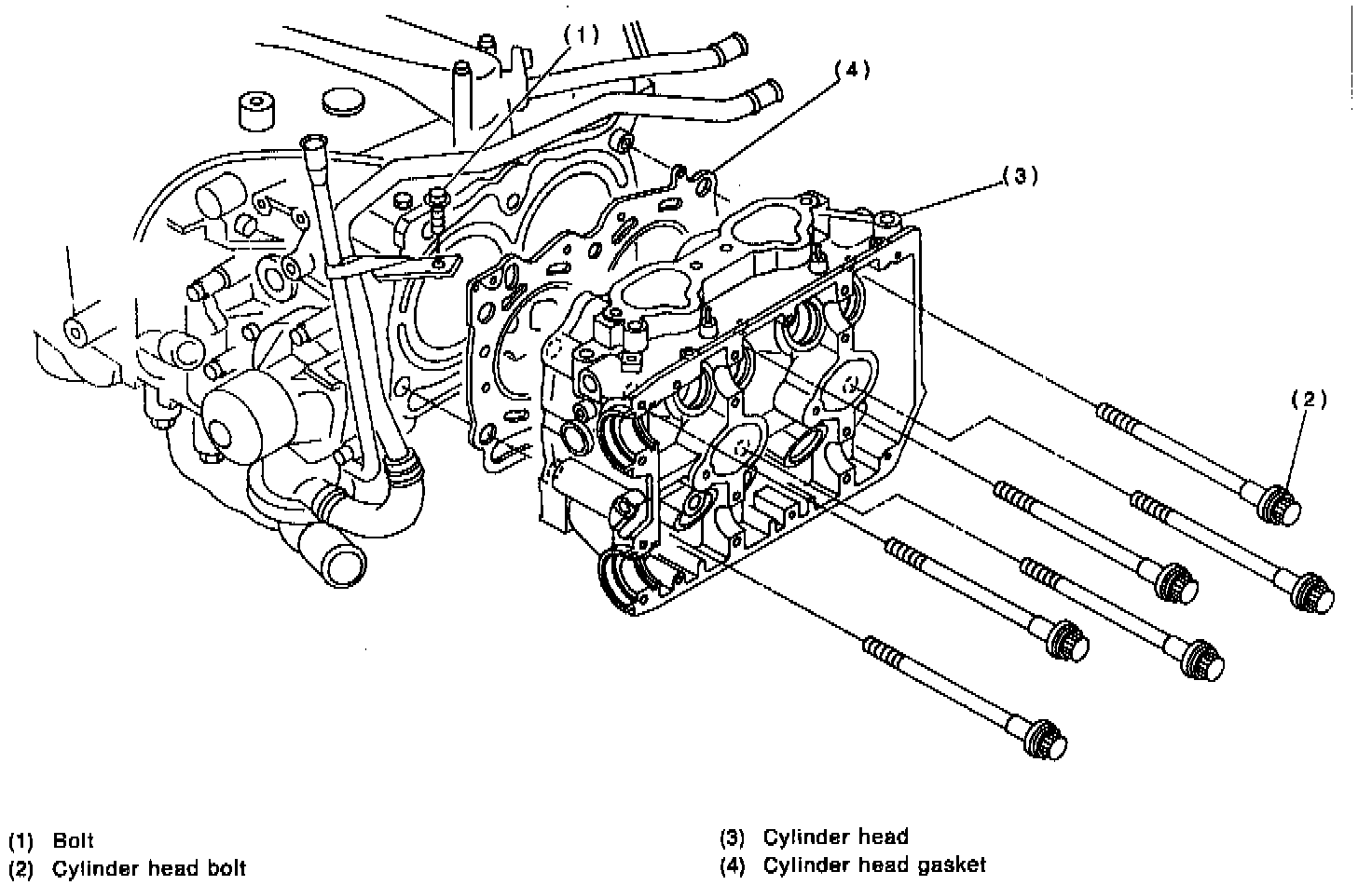 (1)

(4)

(3)

(2)

(1) Bolt
(2) Cylinder head bolt

(3) Cylinder head
(4) Cylinder head gasket