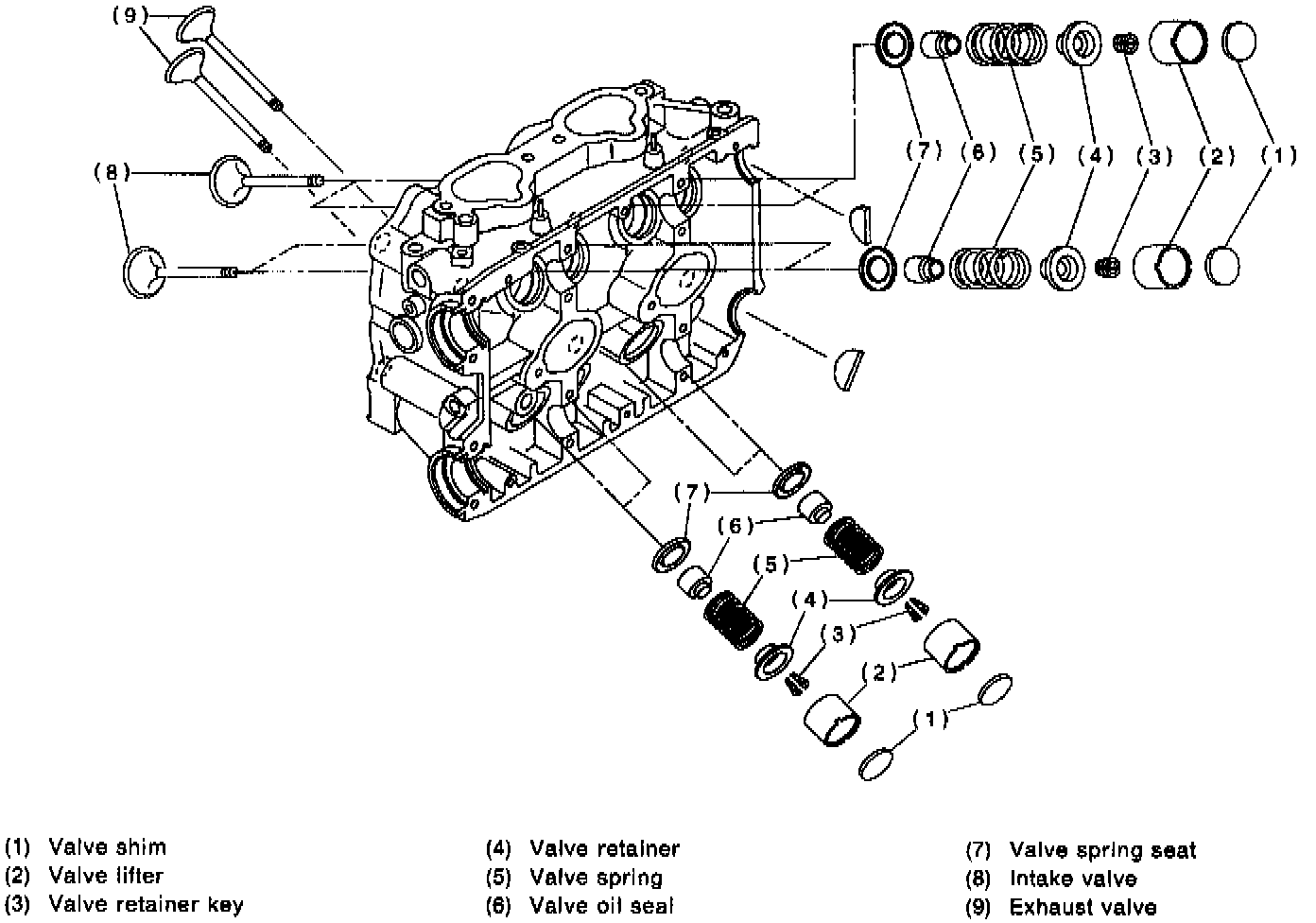 (9)

(8)

(7) (6) (5) (4) (3) (2) (1)

(7)
(6)
(5)
(4)
(3)
(2)
(1)

(1) Valve shim
(2) Valve lifter
(3) Valve retainer key

(4) Valve retainer
(5) Valve spring
(6) Valve oil seal

(7) Valve spring seat
(8) Intake valve
(9) Exhaust valve