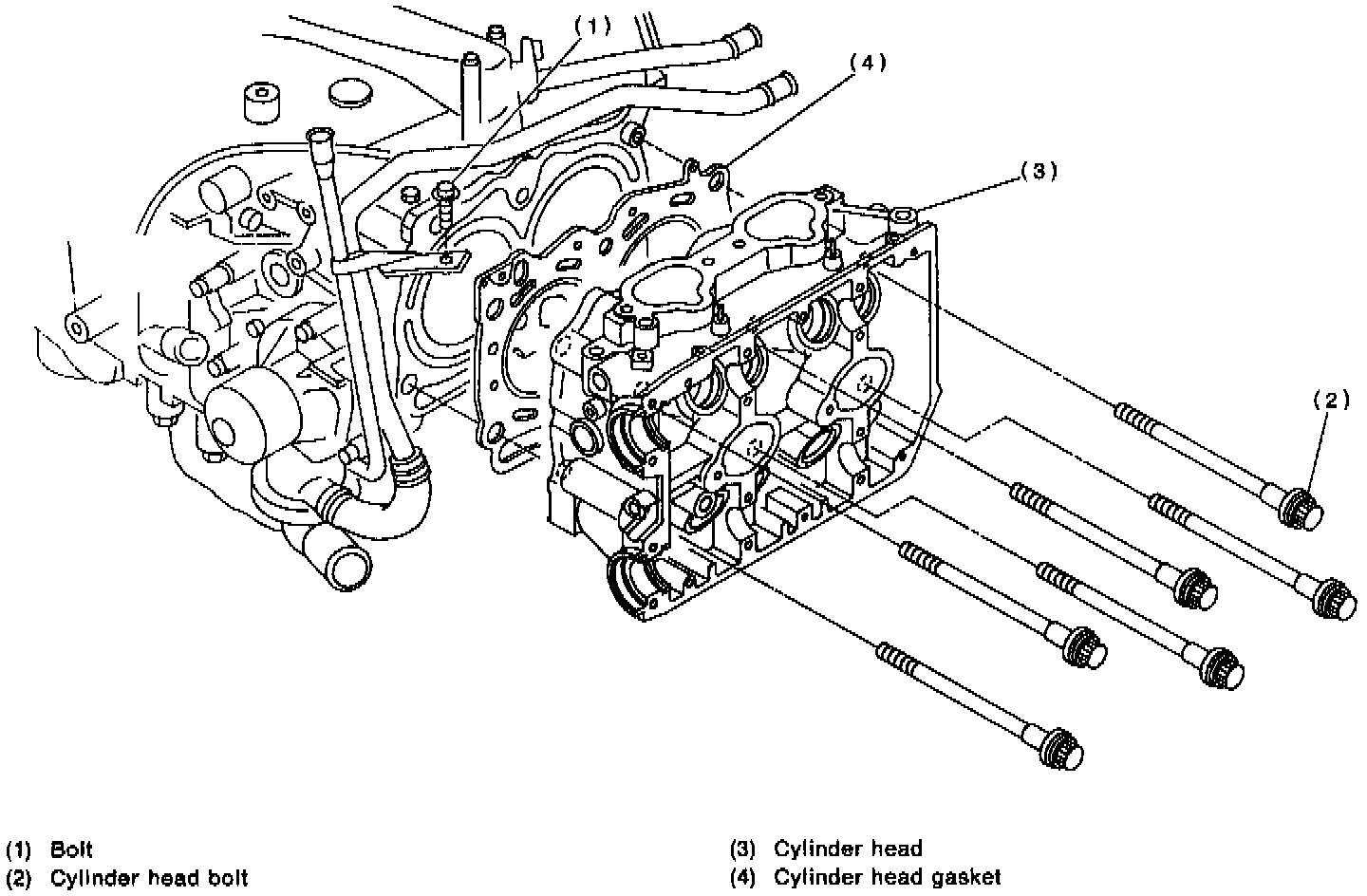 (1)

(4)

(3)

(2)

(1) Bolt
(2) Cylinder head bolt

(3) Cylinder head
(4) Cylinder head gasket