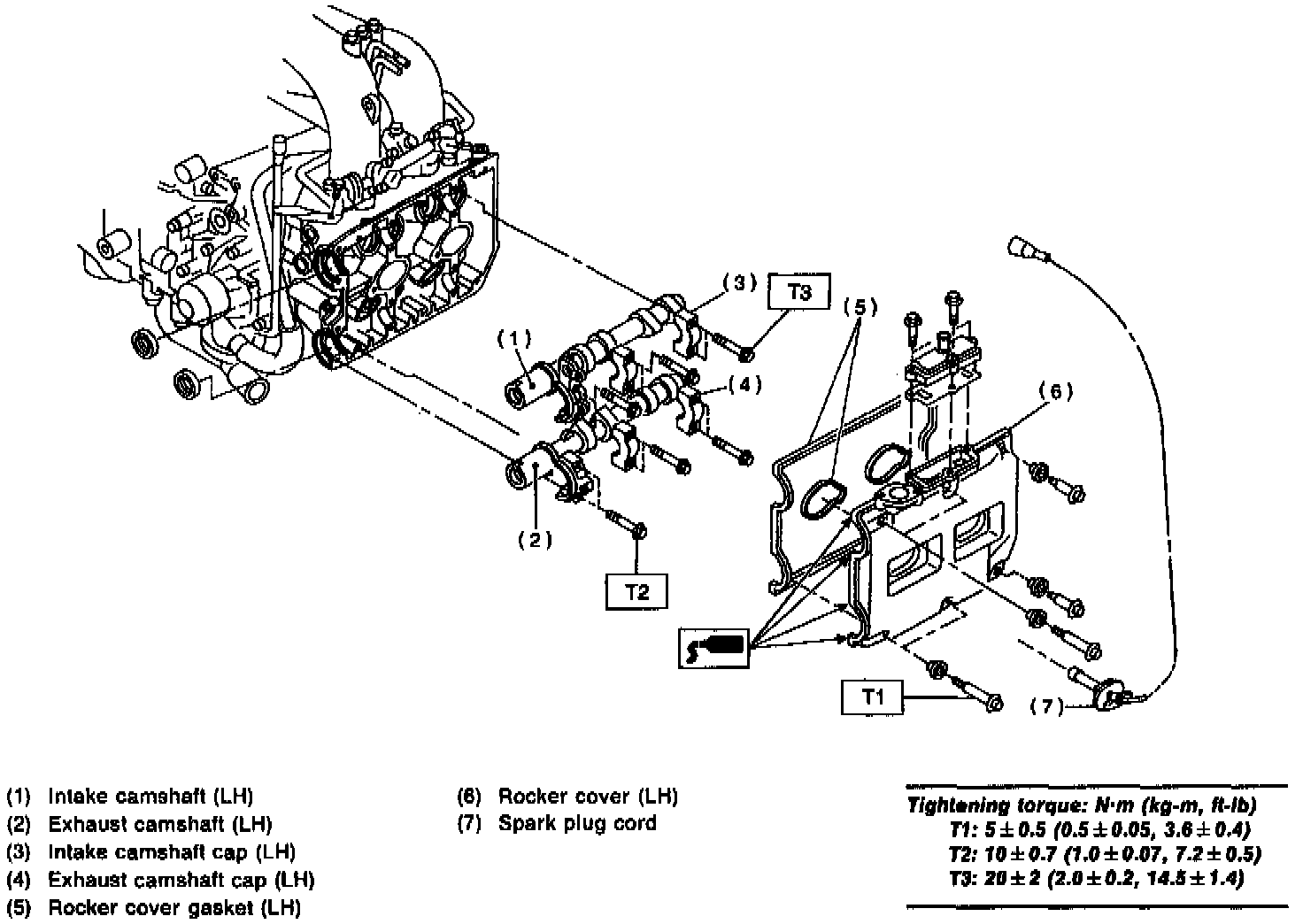 (3)
T3
(5)
(1)
(4)
(6)
(2)
T2
T1
(7)

(1) Intake camshaft (LH)
(2) Exhaust camshaft (LH)
(3) Intake camshaft cap (LH)
(4) Exhaust camshaft cap (LH)
(5) Rocker cover gasket (LH)

(6) Rocker cover (LH)
(7) Spark plug cord

Tightening torque: N·m (kg-m, ft-lb)
T1: $5 \pm 0.5$ ($0.5 \pm 0.05$, $3.6 \pm 0.4$)
T2: $10 \pm 0.7$ ($1.0 \pm 0.07$, $7.2 \pm 0.5$)
T3: $20 \pm 2$ ($2.0 \pm 0.2$, $14.5 \pm 1.4$)