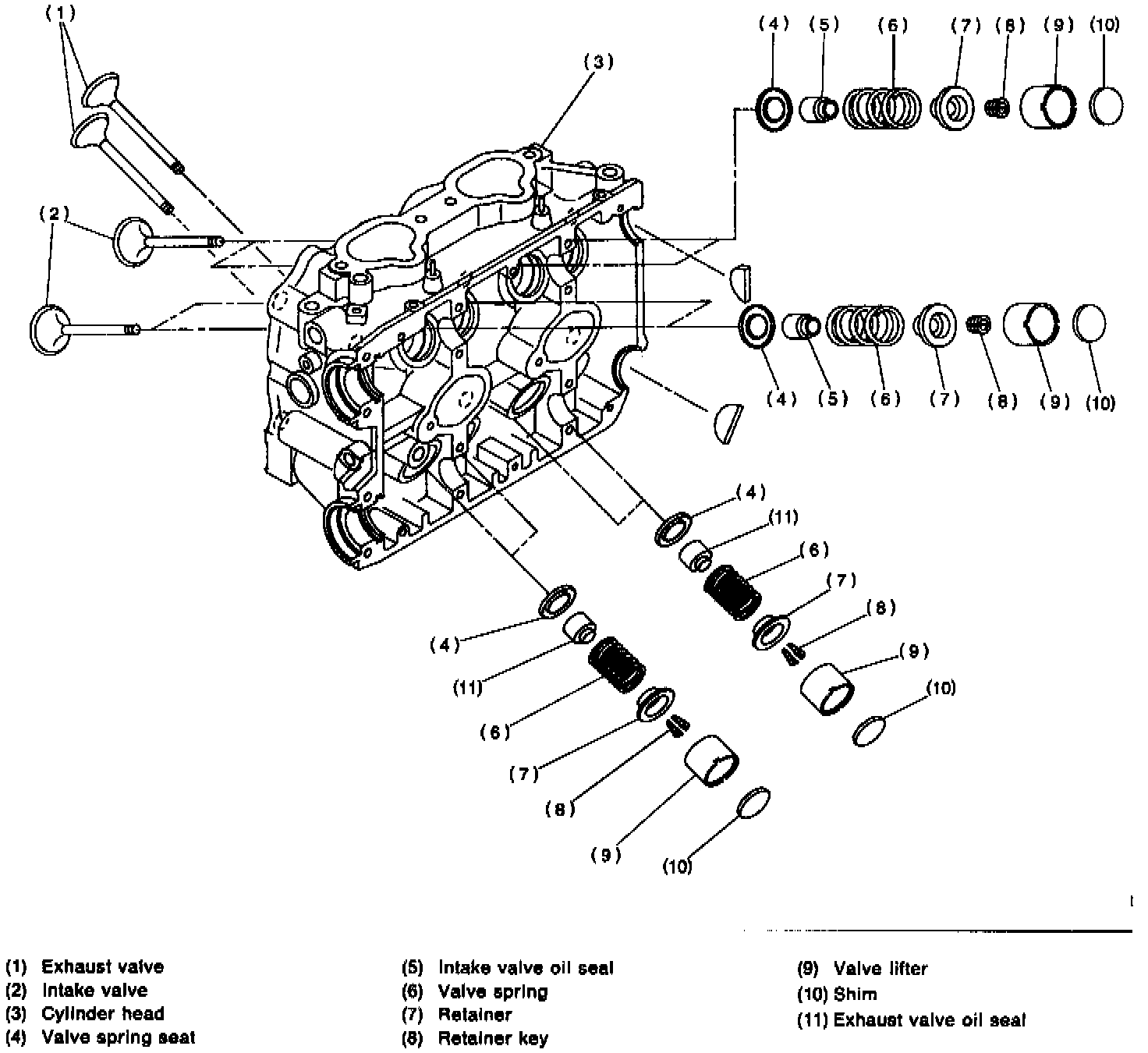 (1)
(2)
(3)
(4) (5) (6) (7) (8) (9) (10)
(4) (5) (6) (7) (8) (9) (10)
(4)
(11)
(6)
(7)
(8)
(9)
(10)
(4)
(11)
(6)
(7)
(8)
(9)
(10)

(1) Exhaust valve
(2) Intake valve
(3) Cylinder head
(4) Valve spring seat

(5) Intake valve oil seal
(6) Valve spring
(7) Retainer
(8) Retainer key

(9) Valve lifter
(10) Shim
(11) Exhaust valve oil seal