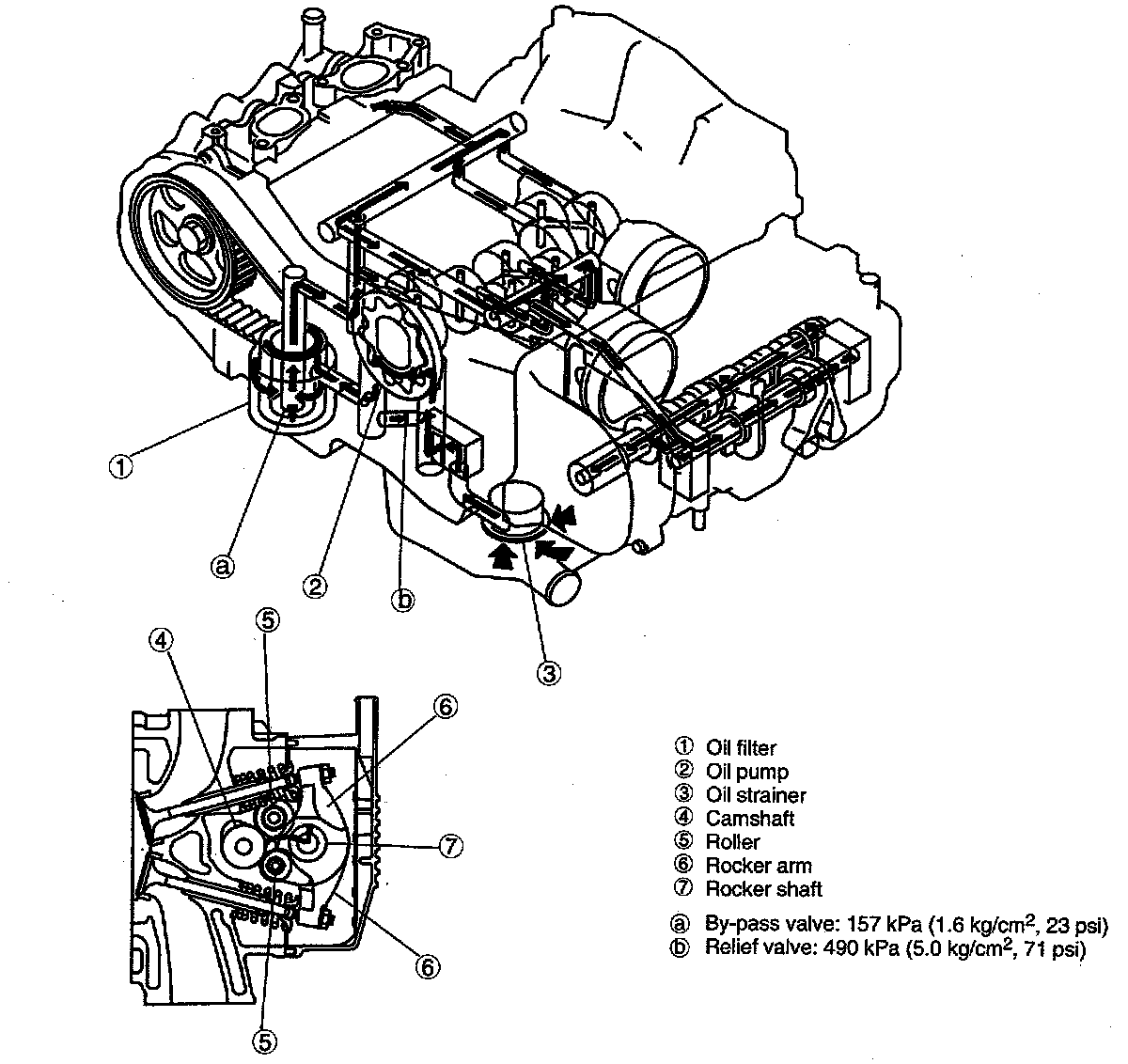 ①
ⓐ
②
ⓑ
③
④
⑤
⑥
⑦
⑥
⑤

① Oil filter
② Oil pump
③ Oil strainer
④ Camshaft
⑤ Roller
⑥ Rocker arm
⑦ Rocker shaft

ⓐ By-pass valve: 157 kPa (1.6 kg/cm$^2$, 23 psi)
ⓑ Relief valve: 490 kPa (5.0 kg/cm$^2$, 71 psi)