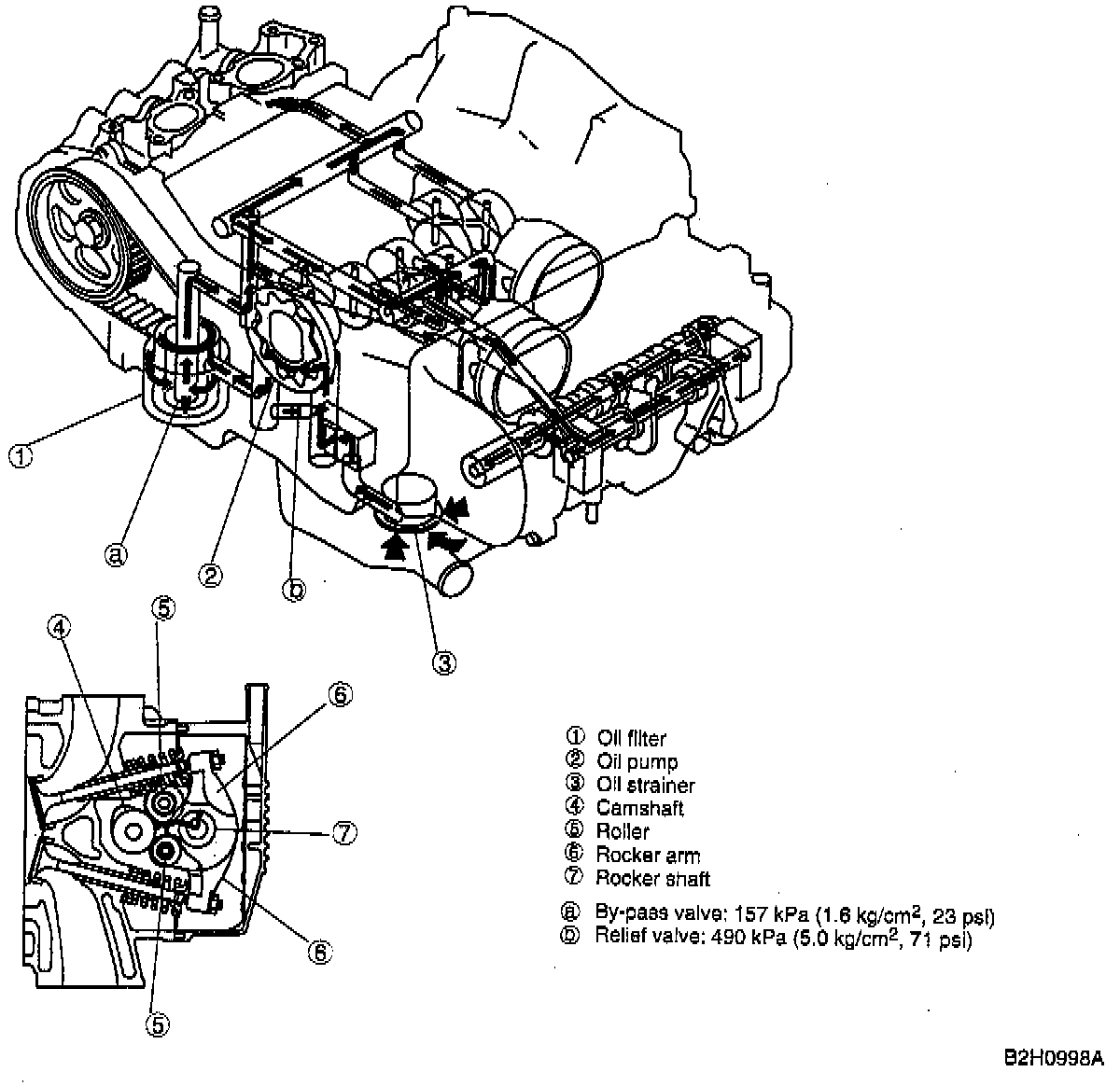 ①
ⓐ
②
ⓑ
③
④
⑤
⑥
⑦
⑥
⑤

① Oil filter
② Oil pump
③ Oil strainer
④ Camshaft
⑤ Roller
⑥ Rocker arm
⑦ Rocker shaft

ⓐ By-pass valve: 157 kPa (1.6 kg/cm$^2$, 23 psi)
ⓑ Relief valve: 490 kPa (5.0 kg/cm$^2$, 71 psi)

B2H0998A