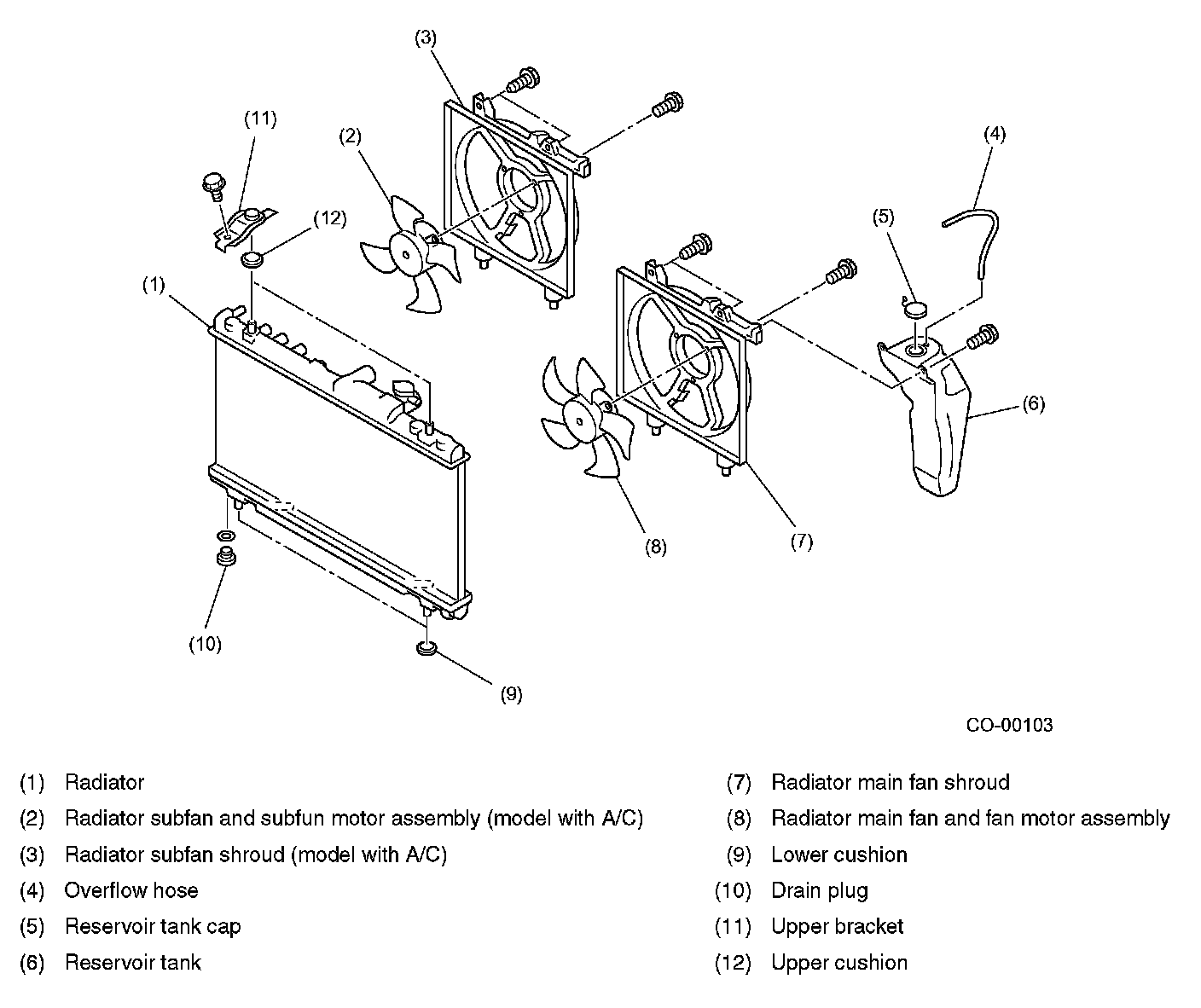 (3)
(11)
(2)
(4)
(12)
(5)
(1)
(6)
(8)
(7)
(10)
(9)

CO-00103

(1) Radiator
(2) Radiator subfan and subfun motor assembly (model with A/C)
(3) Radiator subfan shroud (model with A/C)
(4) Overflow hose
(5) Reservoir tank cap
(6) Reservoir tank

(7) Radiator main fan shroud
(8) Radiator main fan and fan motor assembly
(9) Lower cushion
(10) Drain plug
(11) Upper bracket
(12) Upper cushion