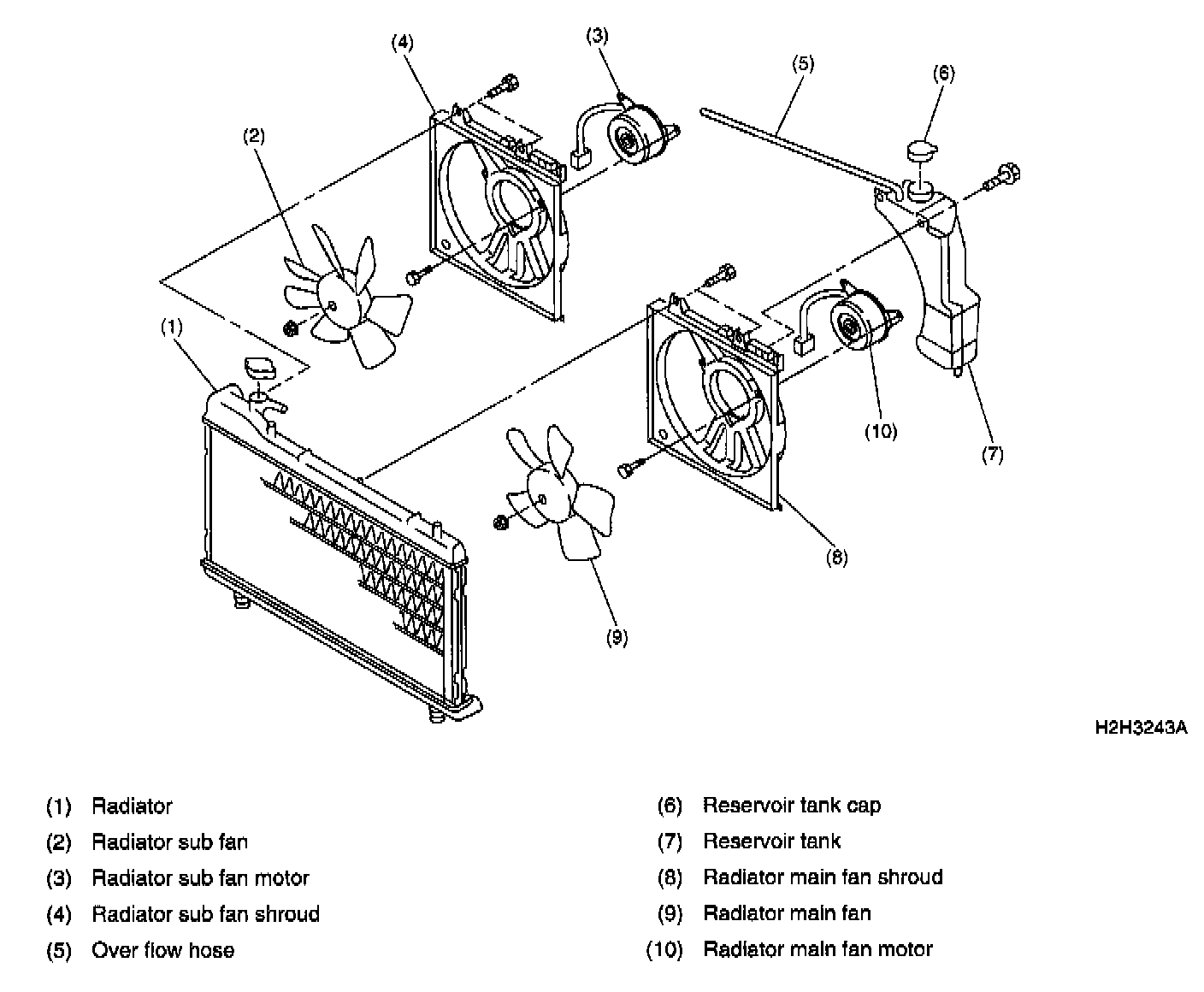 (4)
(3)
(5)
(6)
(2)
(1)
(10)
(7)
(8)
(9)

H2H3243A

(1) Radiator
(2) Radiator sub fan
(3) Radiator sub fan motor
(4) Radiator sub fan shroud
(5) Over flow hose

(6) Reservoir tank cap
(7) Reservoir tank
(8) Radiator main fan shroud
(9) Radiator main fan
(10) Radiator main fan motor