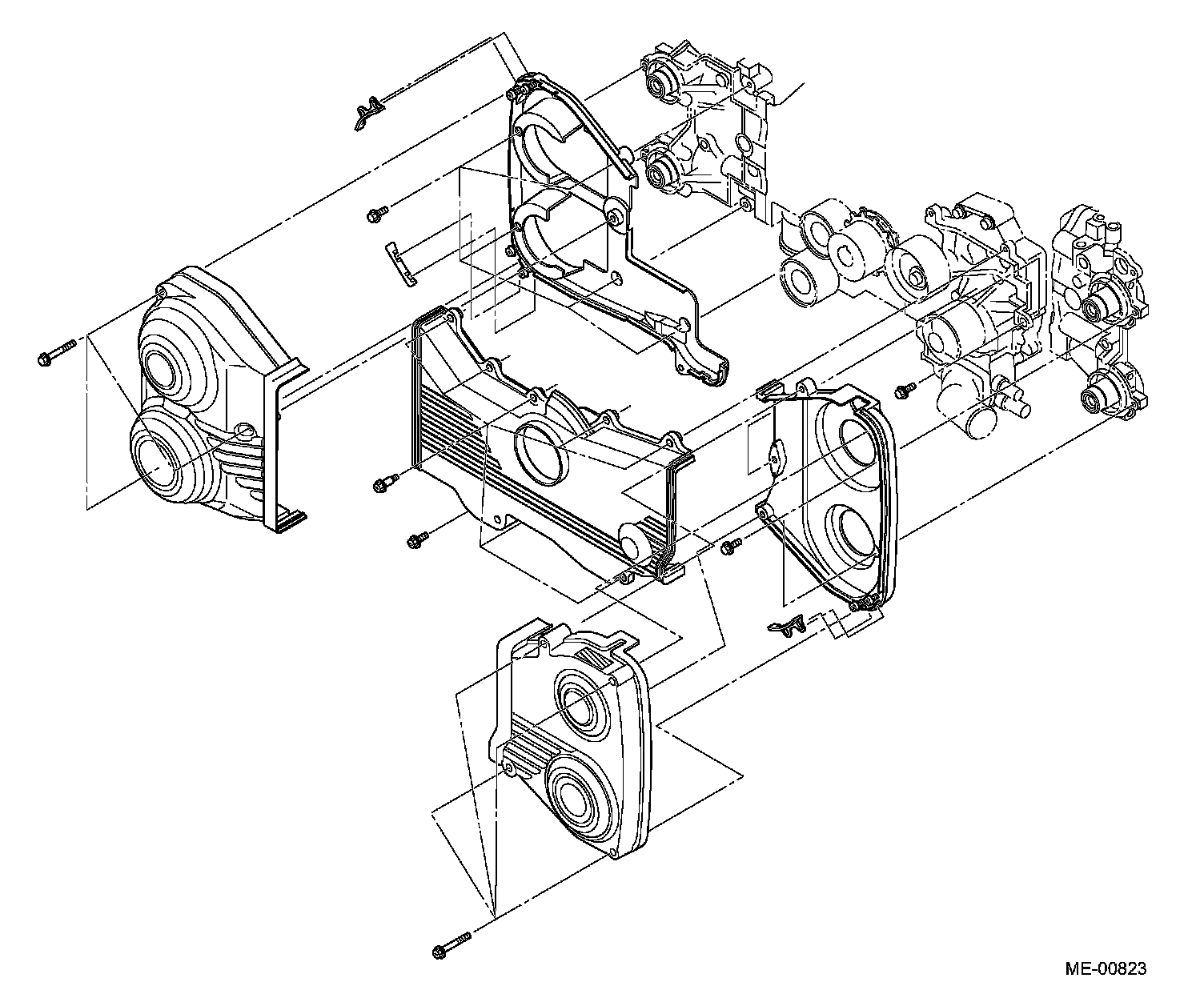 ME-00823