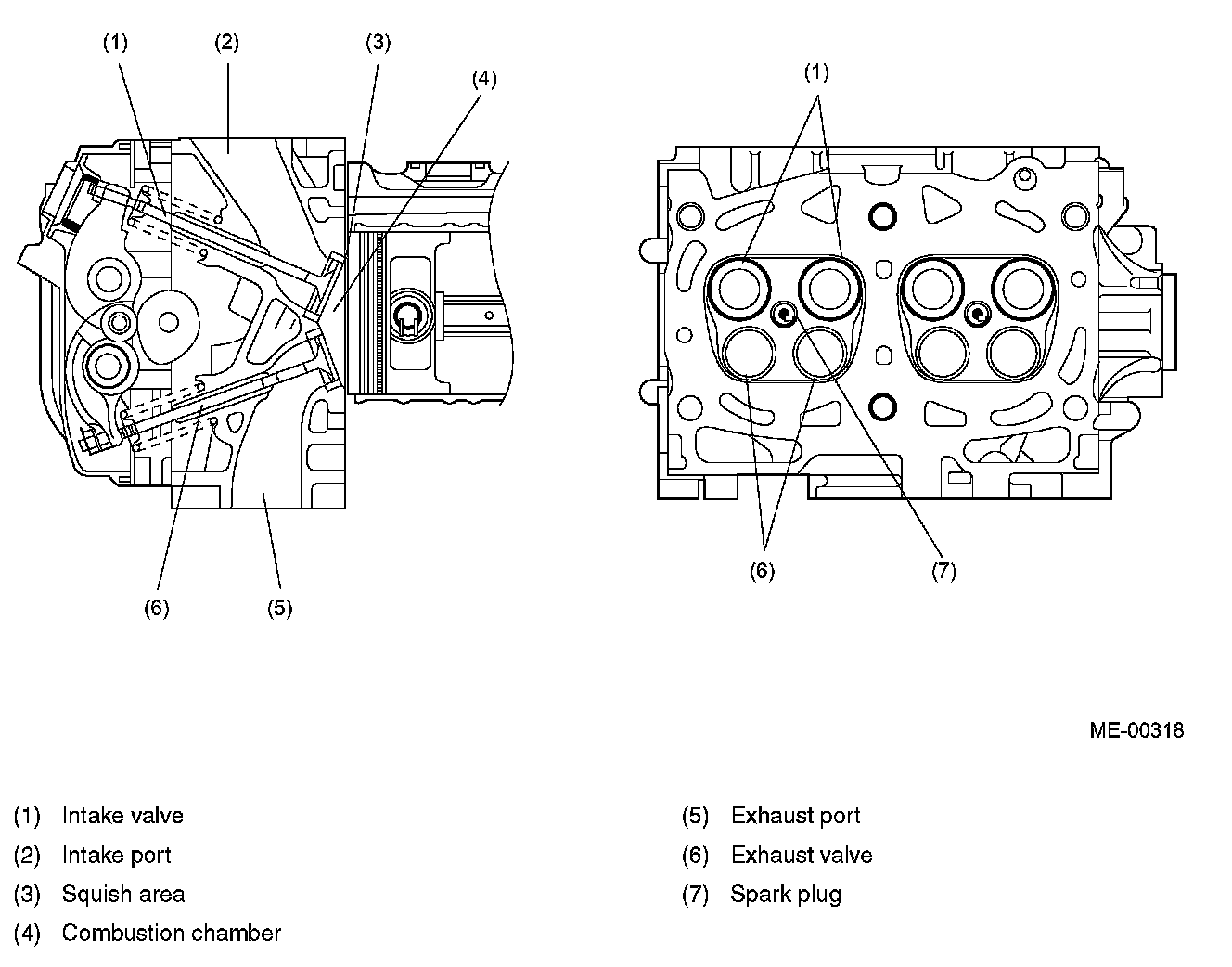 (1) (2) (3) (4)

(6) (5)

(1)

(6) (7)

ME-00318

(1) Intake valve
(2) Intake port
(3) Squish area
(4) Combustion chamber

(5) Exhaust port
(6) Exhaust valve
(7) Spark plug