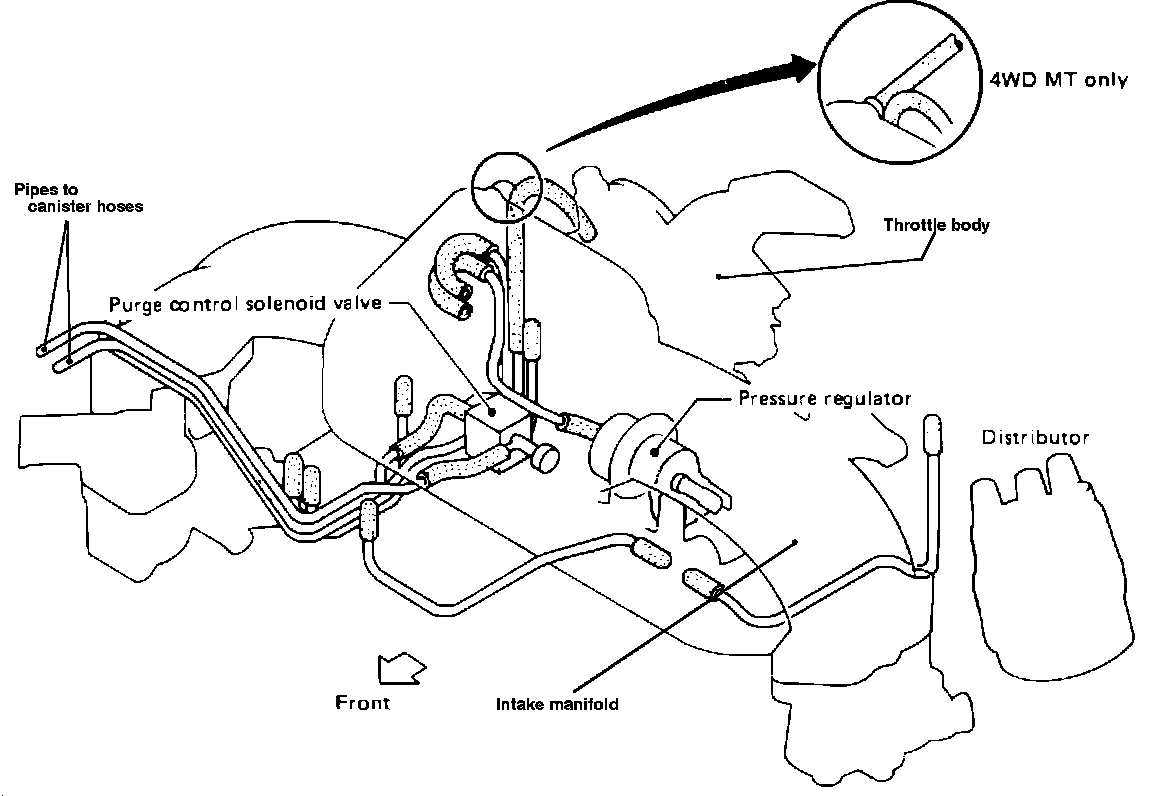 4WD MT only

Pipes to canister hoses

Throttle body

Purge control solenoid valve

Pressure regulator

Distributor

Front

Intake manifold