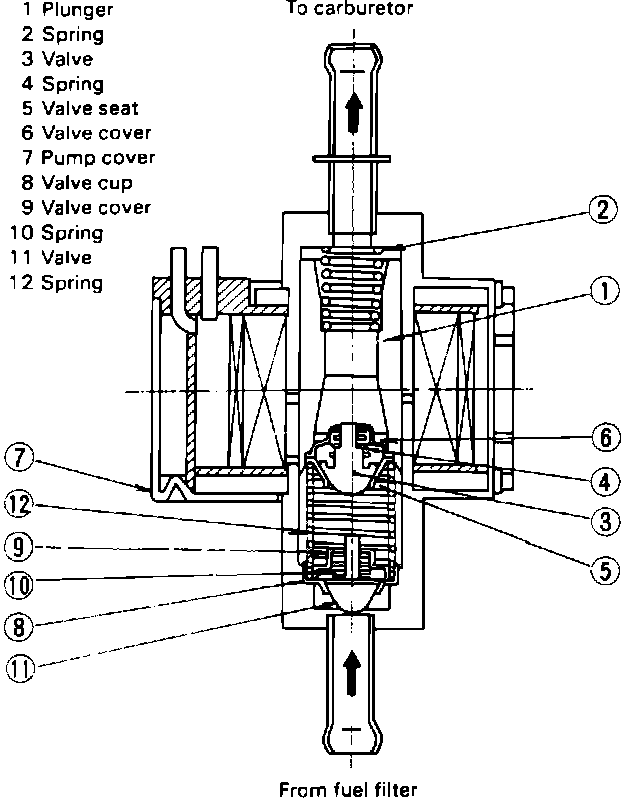 1 Plunger
2 Spring
3 Valve
4 Spring
5 Valve seat
6 Valve cover
7 Pump cover
8 Valve cup
9 Valve cover
10 Spring
11 Valve
12 Spring

To carburetor

2
1
6
4
3
5
7
12
9
10
8
11

From fuel filter