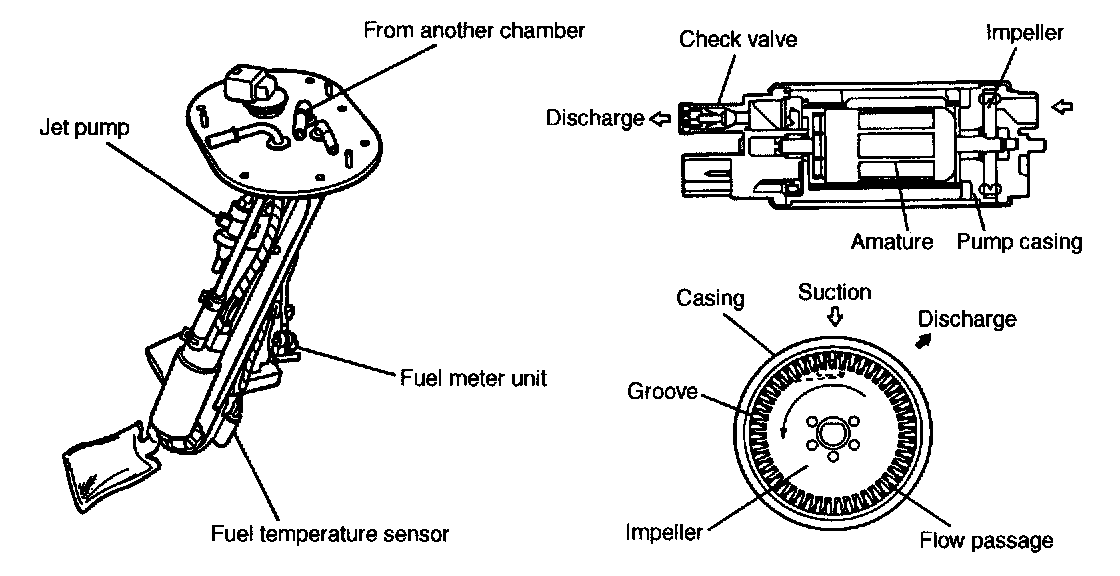 From another chamber

Jet pump

Fuel meter unit

Fuel temperature sensor

Check valve

Impeller

Discharge

Amature

Pump casing

Casing

Suction

Discharge

Groove

Impeller

Flow passage