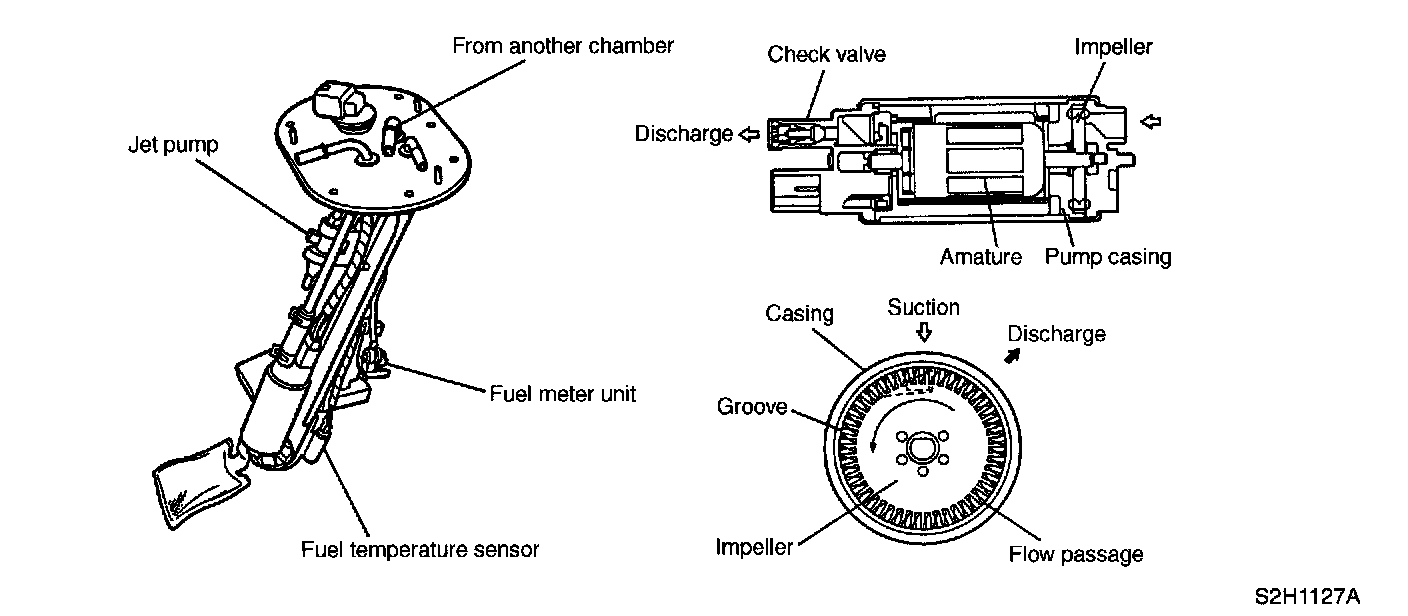 From another chamber
Jet pump
Fuel meter unit
Fuel temperature sensor
Check valve
Impeller
Discharge
Amature
Pump casing
Casing
Suction
Discharge
Groove
Impeller
Flow passage
S2H1127A