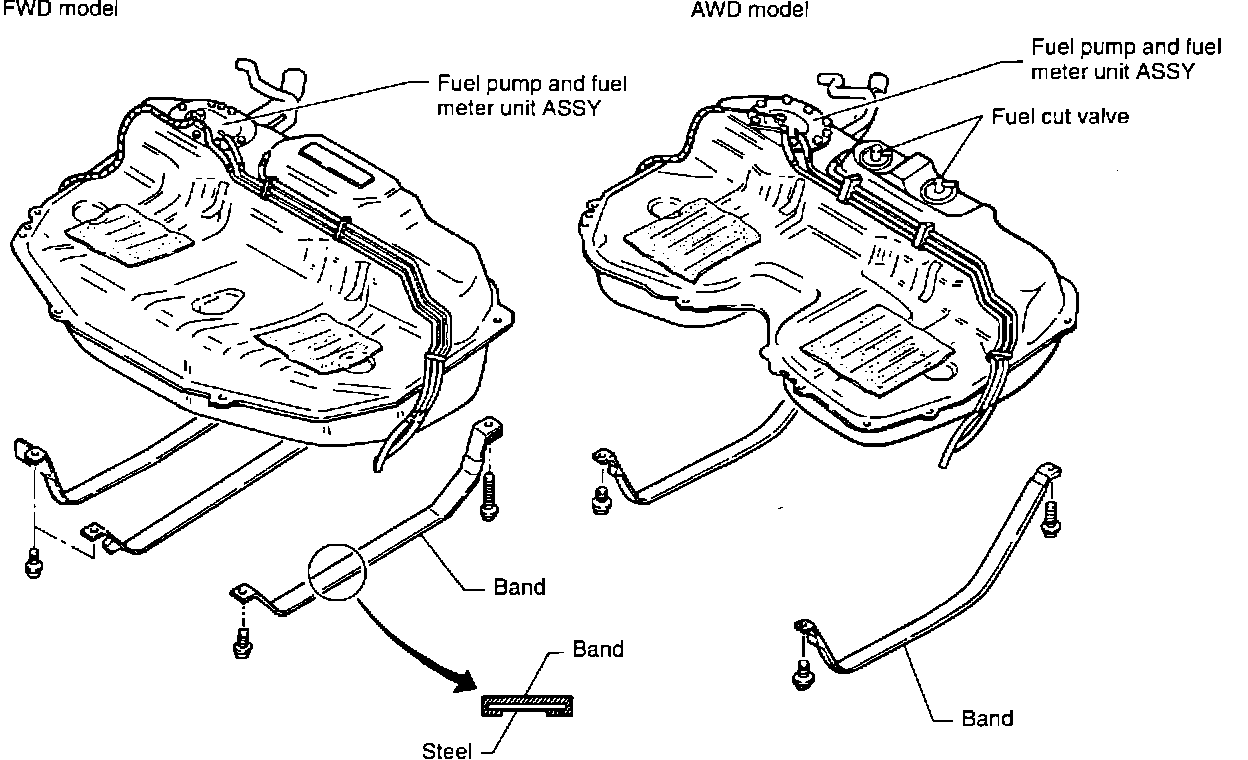 FWD model

Fuel pump and fuel meter unit ASSY

Band

Band

Steel

AWD model

Fuel pump and fuel meter unit ASSY

Fuel cut valve

Band