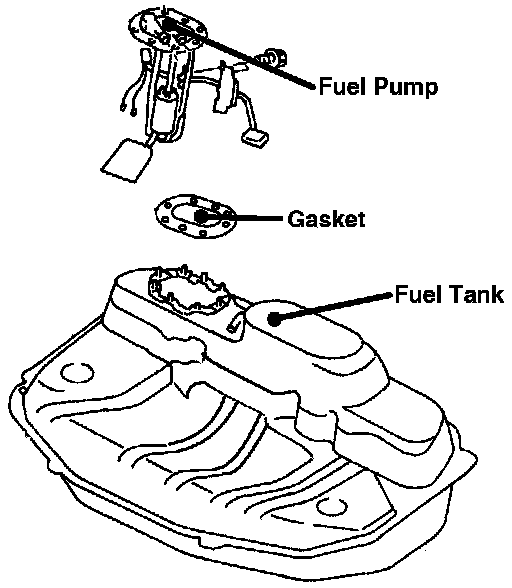 Fuel Pump

Gasket

Fuel Tank