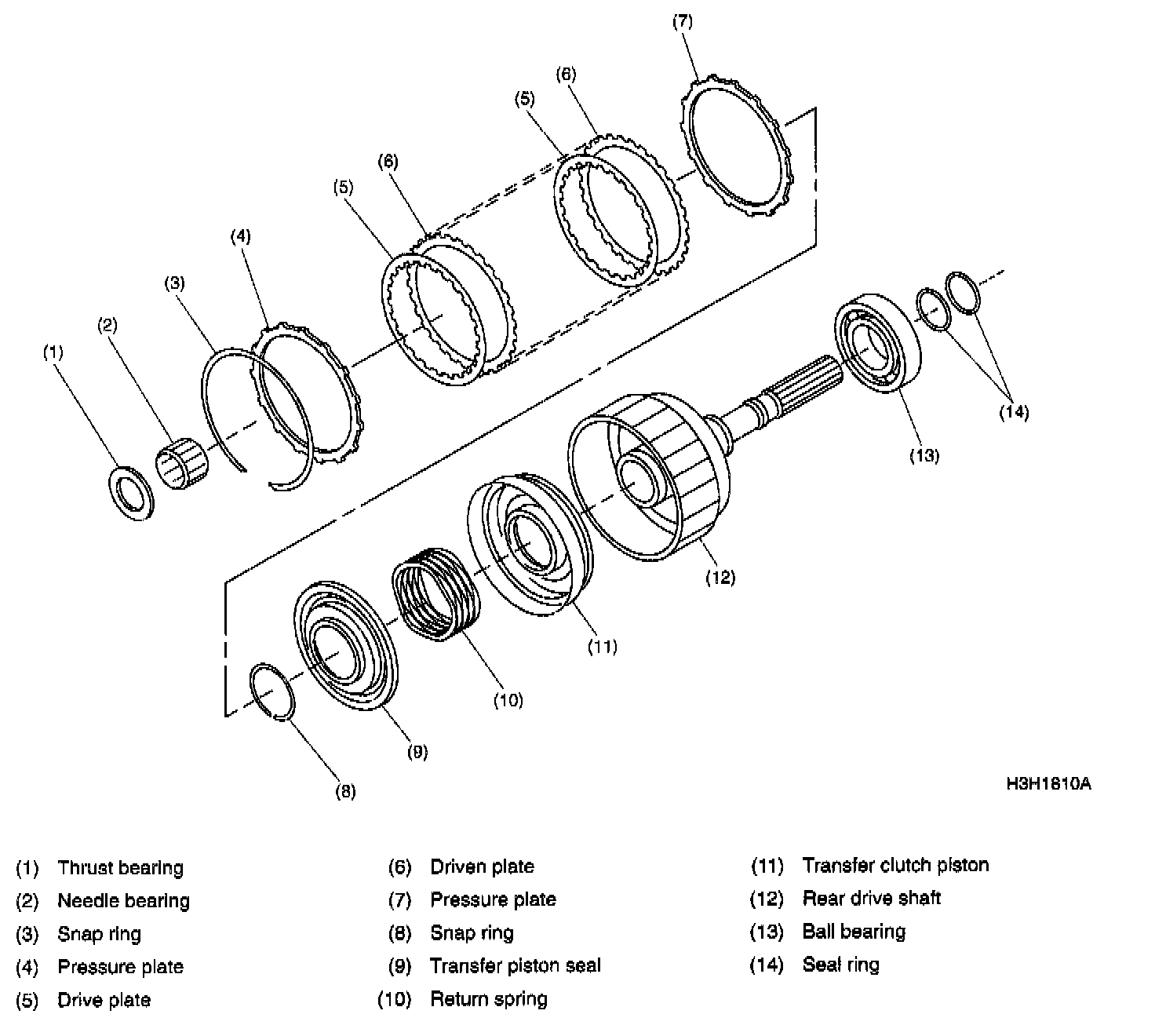 (7)
(6)
(5)
(6)
(5)
(4)
(3)
(2)
(1)
(14)
(13)
(12)
(11)
(10)
(9)
(8)

H3H1810A

(1) Thrust bearing
(2) Needle bearing
(3) Snap ring
(4) Pressure plate
(5) Drive plate

(6) Driven plate
(7) Pressure plate
(8) Snap ring
(9) Transfer piston seal
(10) Return spring

(11) Transfer clutch piston
(12) Rear drive shaft
(13) Ball bearing
(14) Seal ring