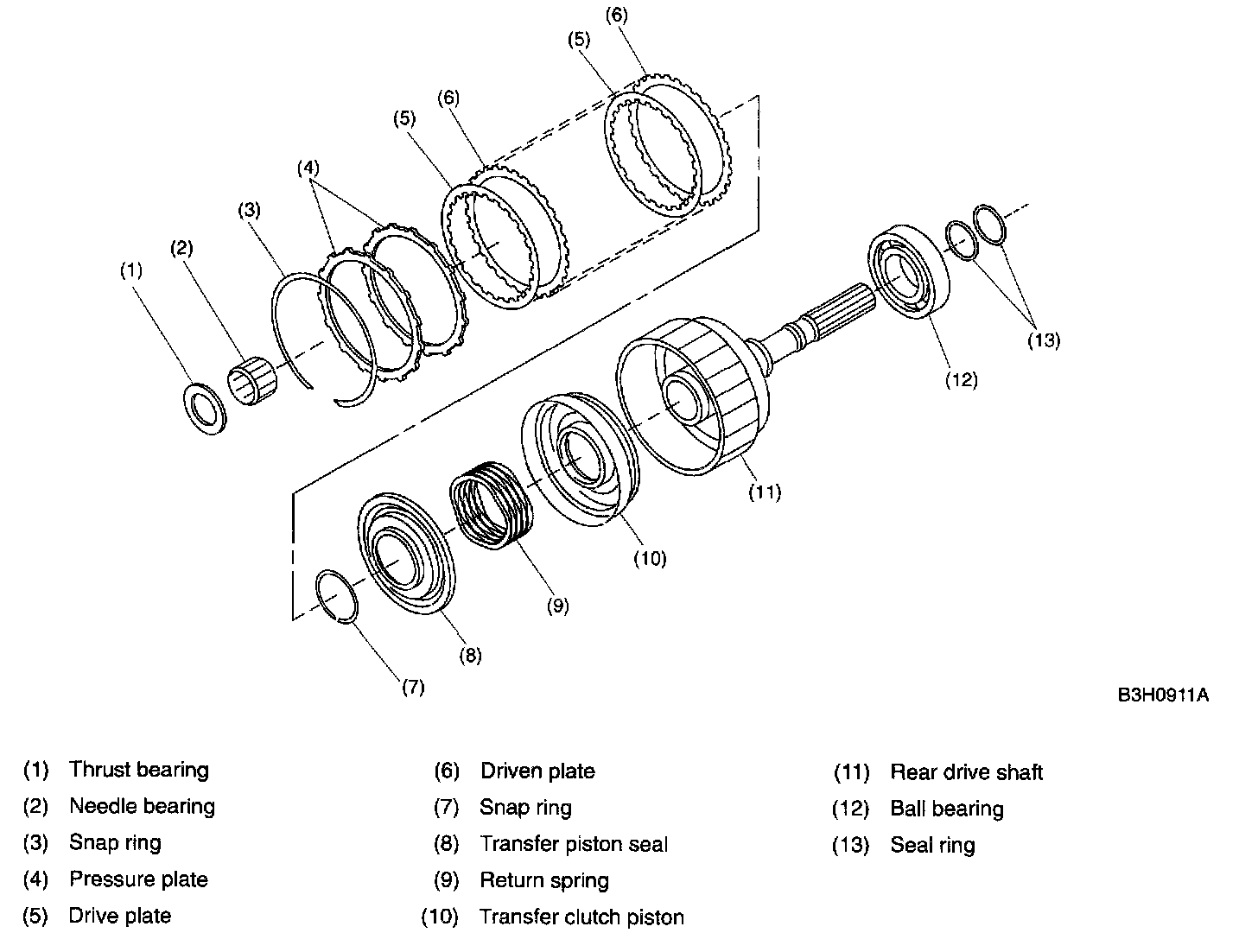 (6)
(5)
(6)
(5)
(4)
(3)
(2)
(1)
(13)
(12)
(11)
(10)
(9)
(8)
(7)

B3H0911A

(1) Thrust bearing
(2) Needle bearing
(3) Snap ring
(4) Pressure plate
(5) Drive plate

(6) Driven plate
(7) Snap ring
(8) Transfer piston seal
(9) Return spring
(10) Transfer clutch piston

(11) Rear drive shaft
(12) Ball bearing
(13) Seal ring