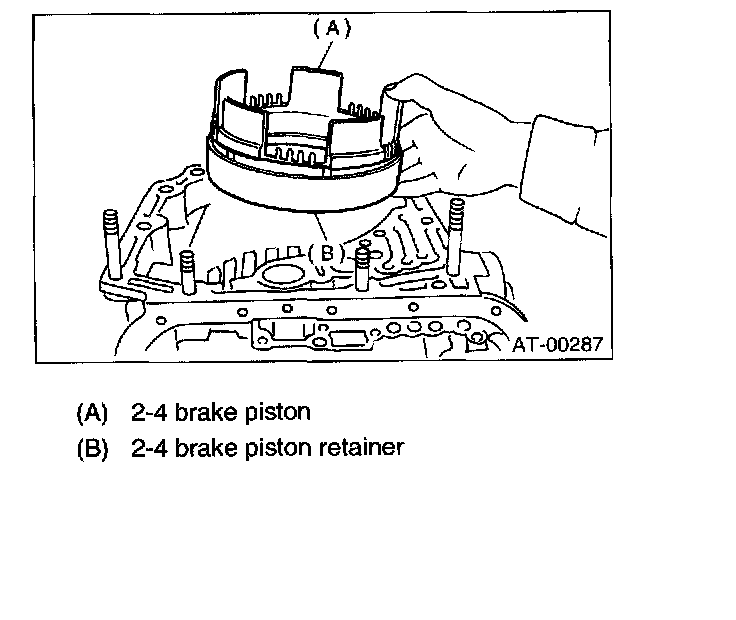 (A)

(B)

AT-00287

(A) 2-4 brake piston
(B) 2-4 brake piston retainer