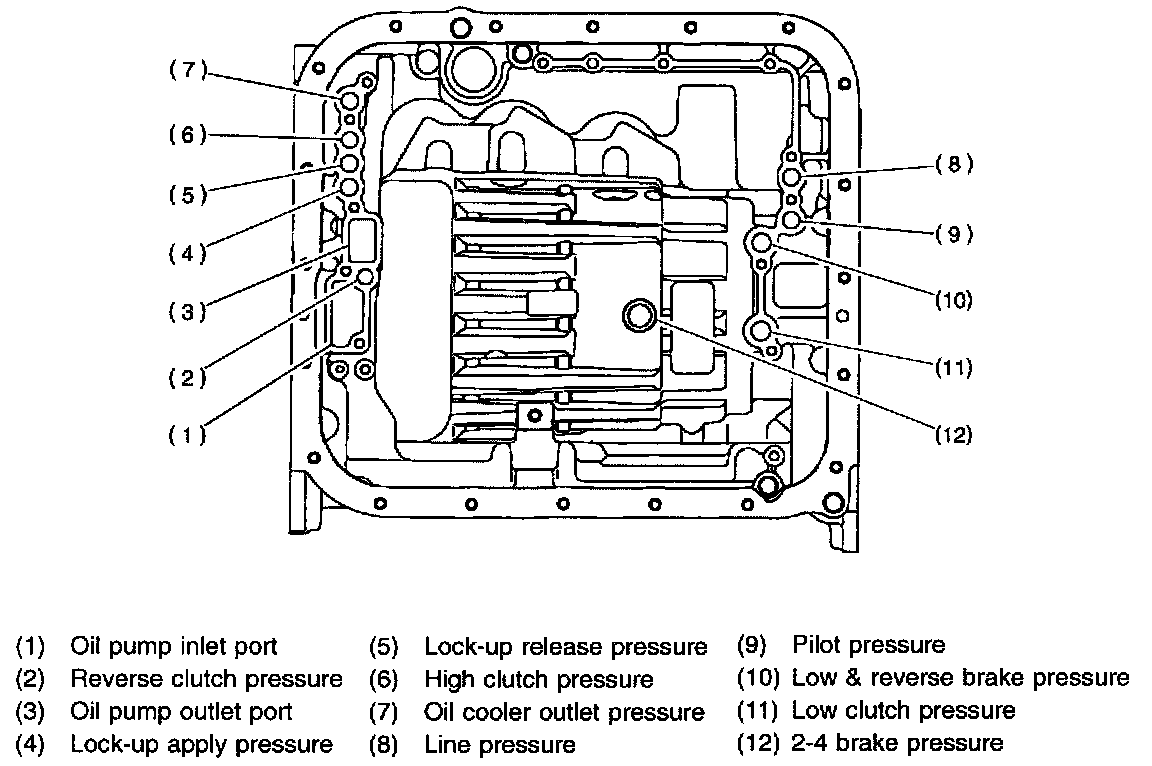 (7)
(6)
(5)
(4)
(3)
(2)
(1)
(8)
(9)
(10)
(11)
(12)

(1) Oil pump inlet port
(2) Reverse clutch pressure
(3) Oil pump outlet port
(4) Lock-up apply pressure

(5) Lock-up release pressure
(6) High clutch pressure
(7) Oil cooler outlet pressure
(8) Line pressure

(9) Pilot pressure
(10) Low & reverse brake pressure
(11) Low clutch pressure
(12) 2-4 brake pressure