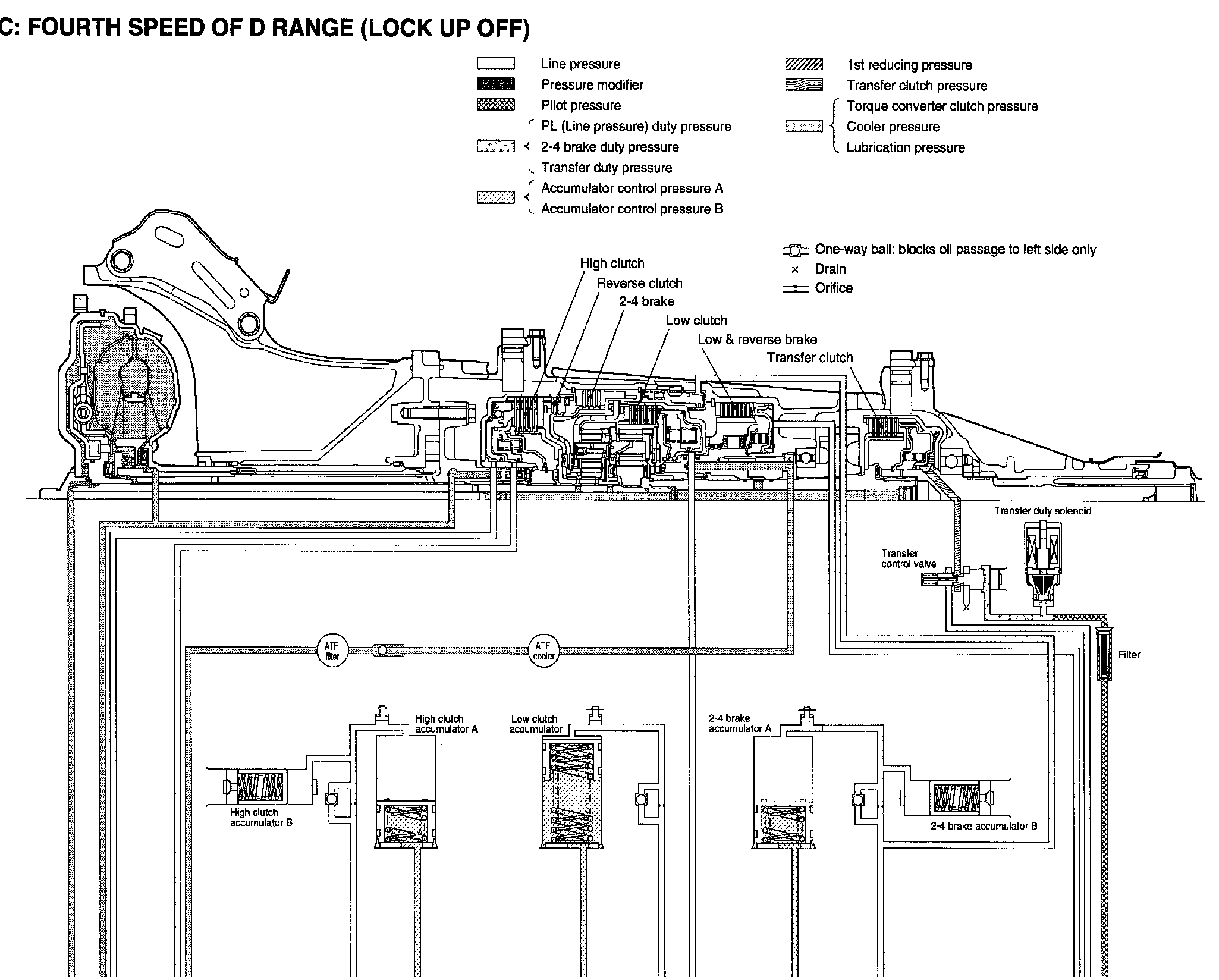 C: FOURTH SPEED OF D RANGE (LOCK UP OFF)

Line pressure
Pressure modifier
Pilot pressure
PL (Line pressure) duty pressure
2-4 brake duty pressure
Transfer duty pressure
Accumulator control pressure A
Accumulator control pressure B

1st reducing pressure
Transfer clutch pressure
Torque converter clutch pressure
Cooler pressure
Lubrication pressure

One-way ball: blocks oil passage to left side only
× Drain
Orifice

High clutch
Reverse clutch
2-4 brake
Low clutch
Low & reverse brake
Transfer clutch

Transfer duty solenoid
Transfer control valve
Filter
ATF filter
ATF cooler

High clutch accumulator A
Low clutch accumulator
2-4 brake accumulator A
High clutch accumulator B
2-4 brake accumulator B