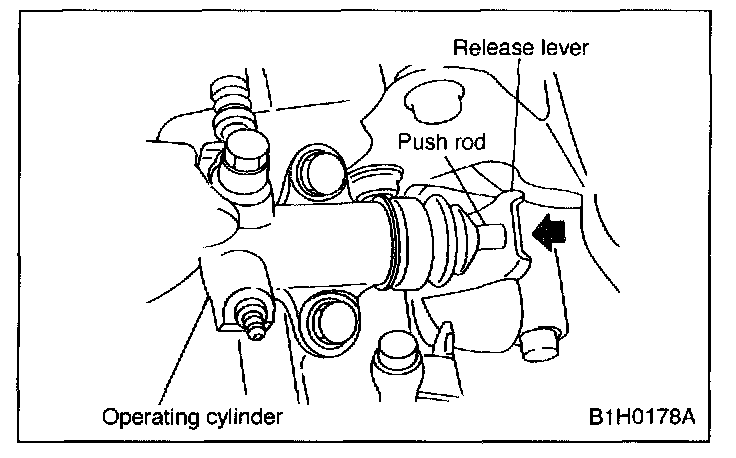 Release lever
Push rod
Operating cylinder
B1H0178A