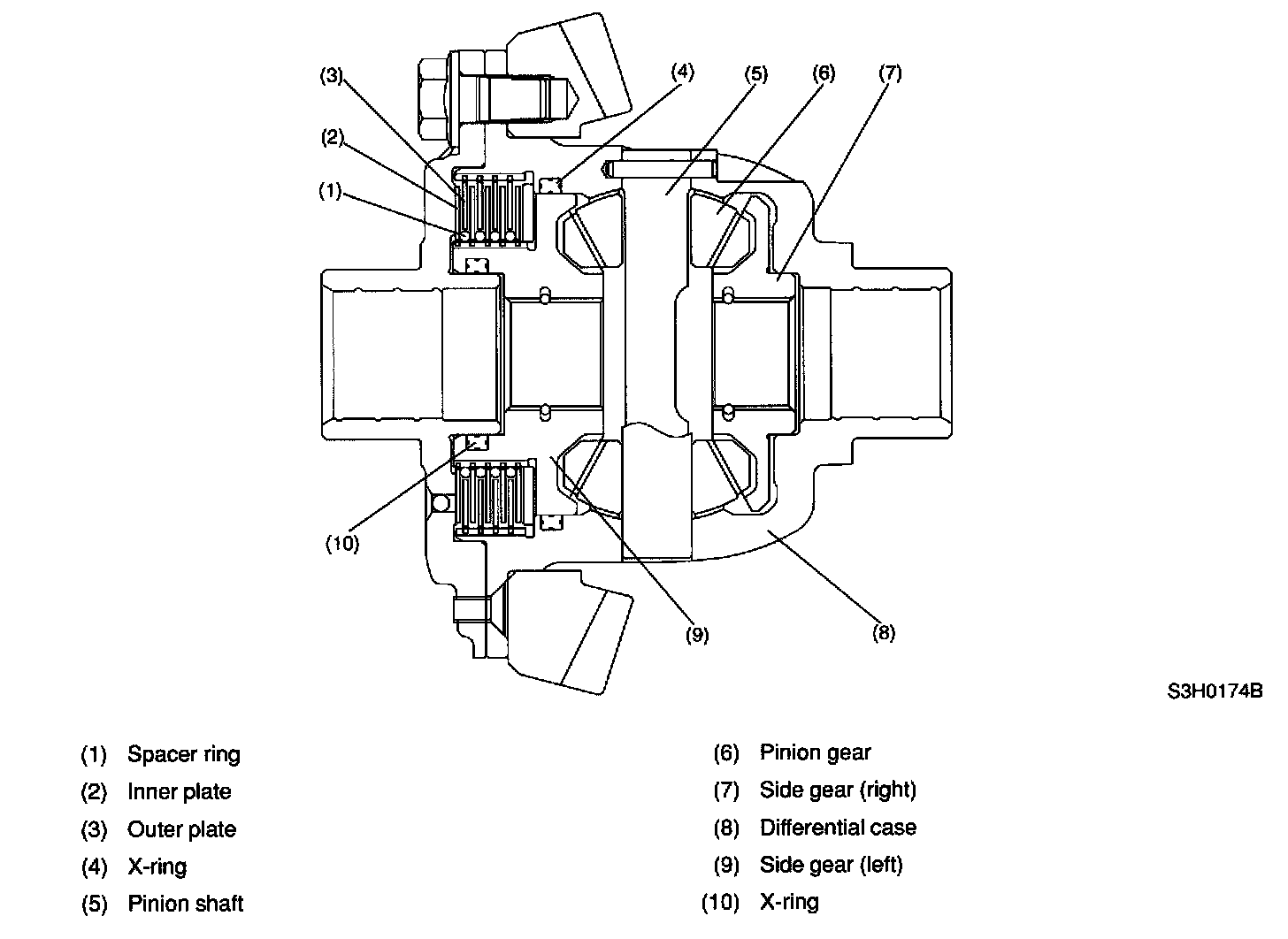 (3)
(2)
(1)
(4)
(5)
(6)
(7)
(10)
(9)
(8)

S3H0174B

(1) Spacer ring
(2) Inner plate
(3) Outer plate
(4) X-ring
(5) Pinion shaft

(6) Pinion gear
(7) Side gear (right)
(8) Differential case
(9) Side gear (left)
(10) X-ring