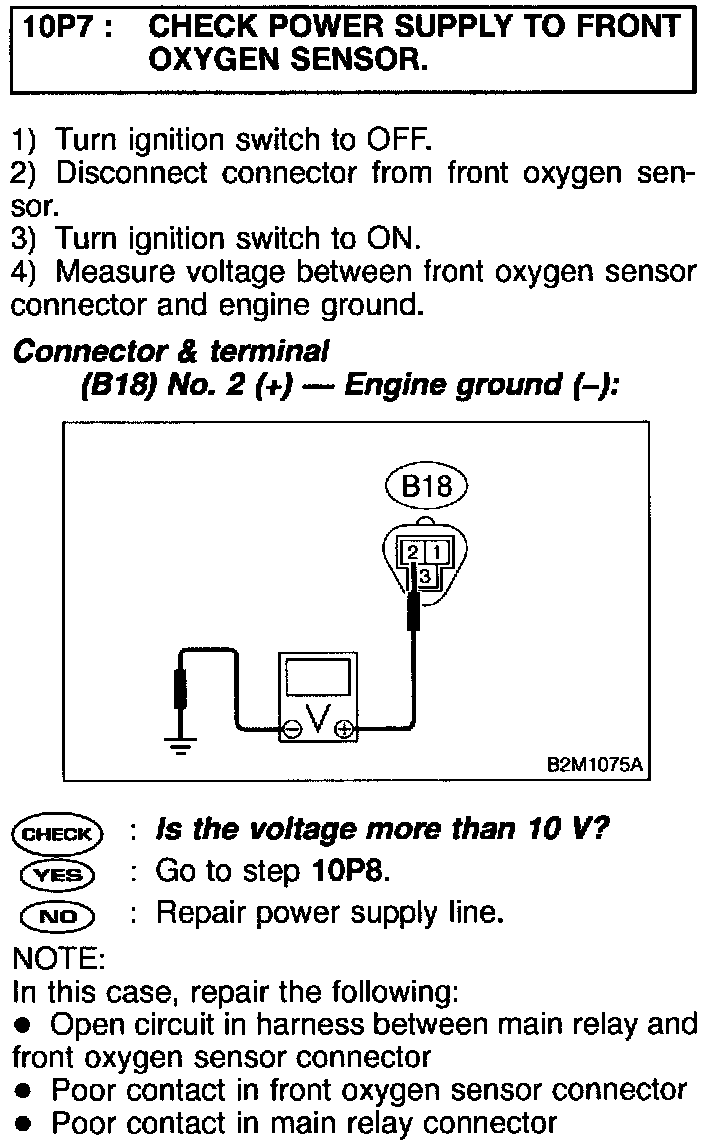 10P7 : CHECK POWER SUPPLY TO FRONT OXYGEN SENSOR.

1) Turn ignition switch to OFF.
2) Disconnect connector from front oxygen sensor.
3) Turn ignition switch to ON.
4) Measure voltage between front oxygen sensor connector and engine ground.

Connector & terminal
(B18) No. 2 (+) — Engine ground (–):

B18
2 1
3
V
B2M1075A

CHECK : Is the voltage more than 10 V?
YES : Go to step 10P8.
NO : Repair power supply line.

NOTE:
In this case, repair the following:
● Open circuit in harness between main relay and front oxygen sensor connector
● Poor contact in front oxygen sensor connector
● Poor contact in main relay connector