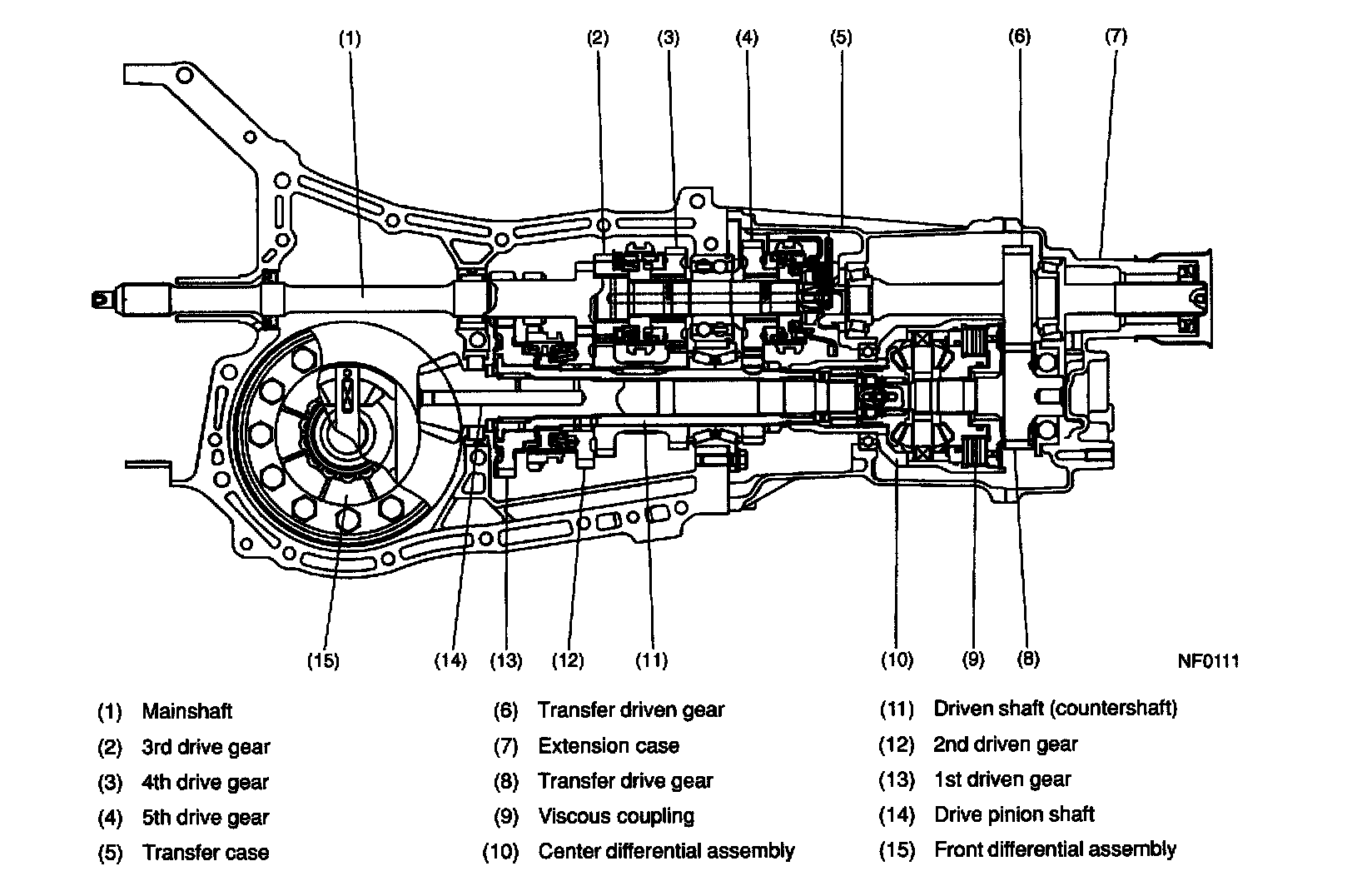 (1) (2) (3) (4) (5) (6) (7)

(15) (14) (13) (12) (11) (10) (9) (8)

NF0111

(1) Mainshaft
(2) 3rd drive gear
(3) 4th drive gear
(4) 5th drive gear
(5) Transfer case

(6) Transfer driven gear
(7) Extension case
(8) Transfer drive gear
(9) Viscous coupling
(10) Center differential assembly

(11) Driven shaft (countershaft)
(12) 2nd driven gear
(13) 1st driven gear
(14) Drive pinion shaft
(15) Front differential assembly