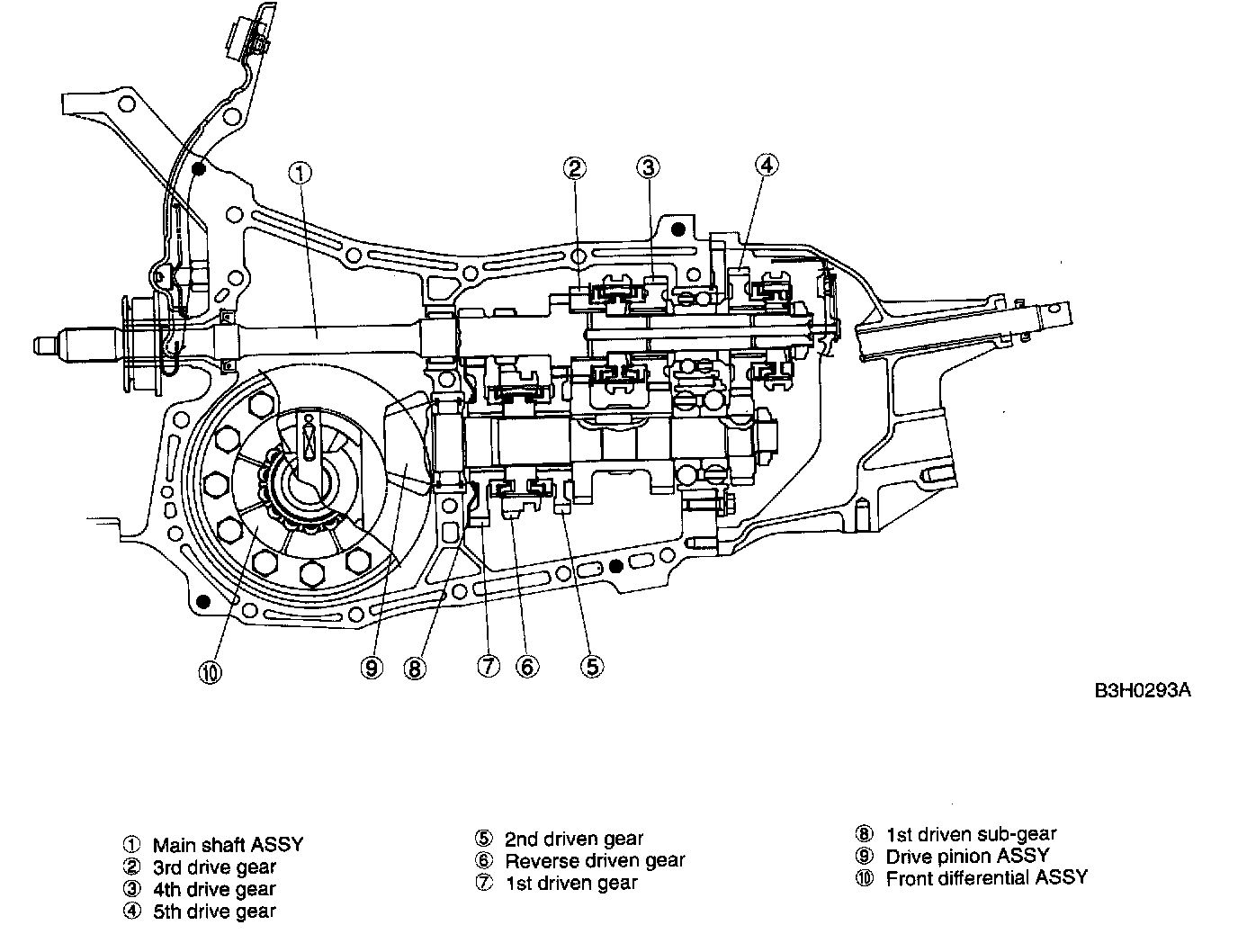 ①
②
③
④
⑩
⑨
⑧
⑦
⑥
⑤

B3H0293A

① Main shaft ASSY
② 3rd drive gear
③ 4th drive gear
④ 5th drive gear

⑤ 2nd driven gear
⑥ Reverse driven gear
⑦ 1st driven gear

⑧ 1st driven sub-gear
⑨ Drive pinion ASSY
⑩ Front differential ASSY