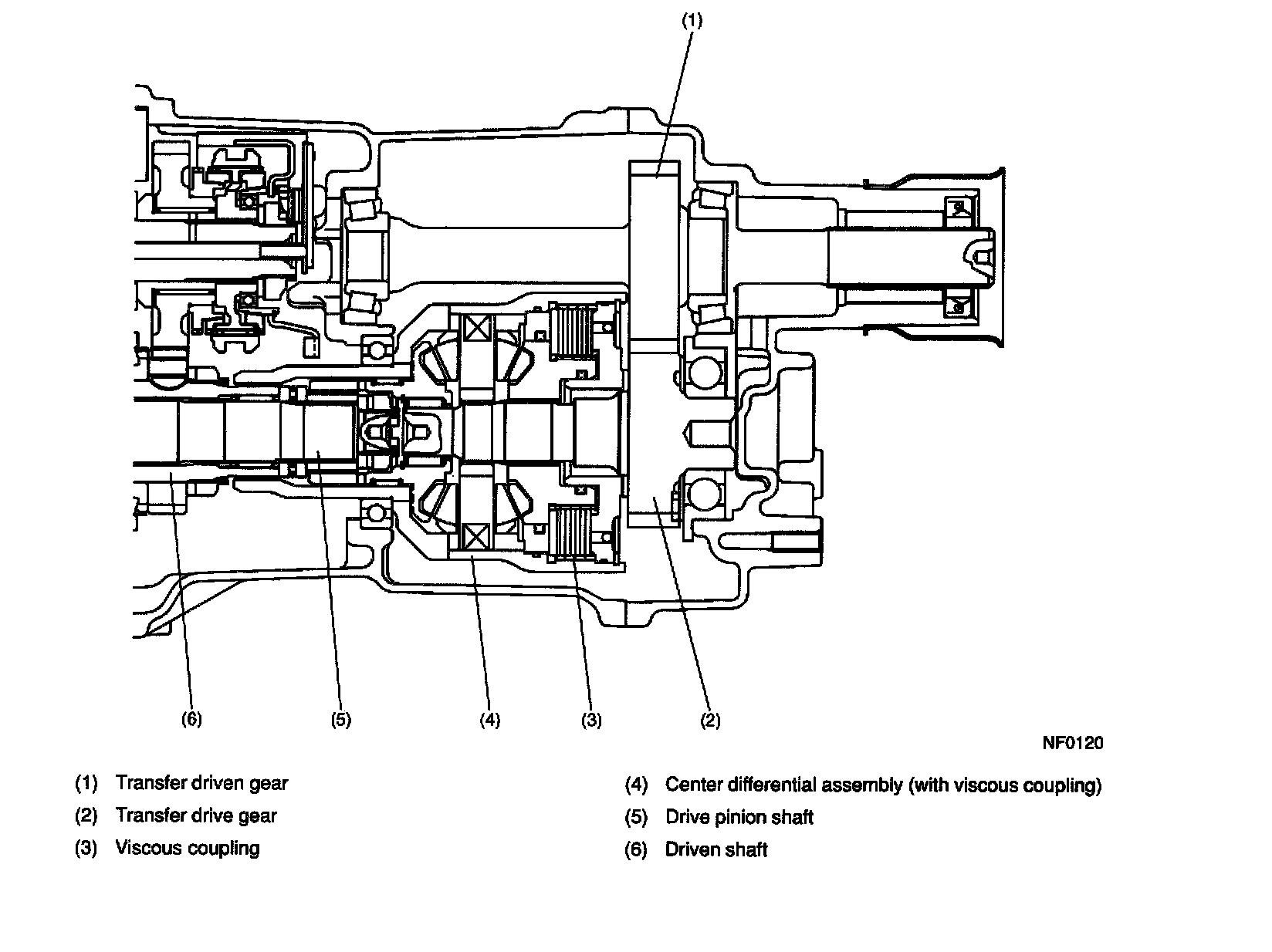 (1)

(6)
(5)
(4)
(3)
(2)

NF0120

(1) Transfer driven gear
(2) Transfer drive gear
(3) Viscous coupling

(4) Center differential assembly (with viscous coupling)
(5) Drive pinion shaft
(6) Driven shaft