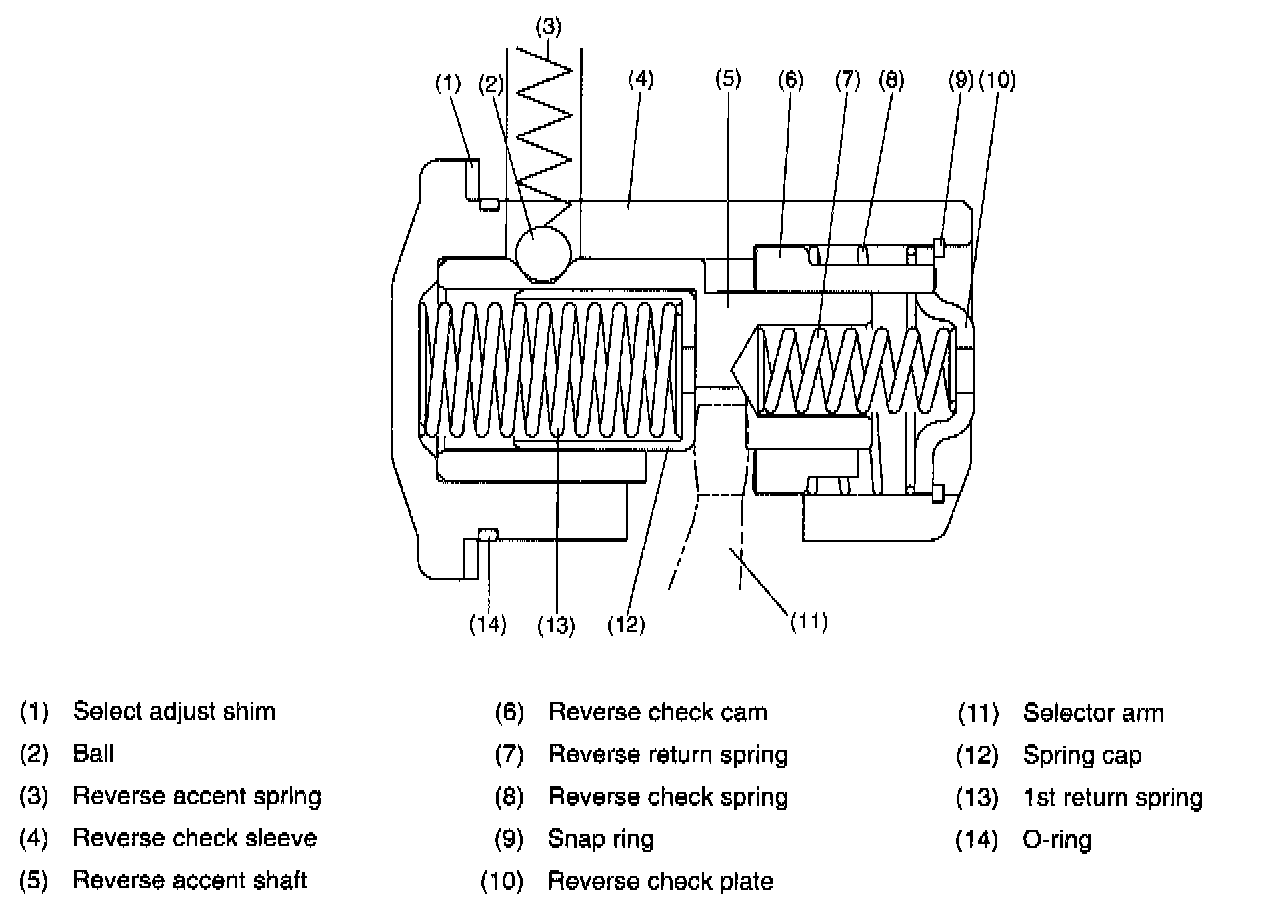 (3)
(1) (2) (4) (5) (6) (7) (8) (9) (10)

(14) (13) (12) (11)

(1) Select adjust shim
(2) Ball
(3) Reverse accent spring
(4) Reverse check sleeve
(5) Reverse accent shaft

(6) Reverse check cam
(7) Reverse return spring
(8) Reverse check spring
(9) Snap ring
(10) Reverse check plate

(11) Selector arm
(12) Spring cap
(13) 1st return spring
(14) O-ring