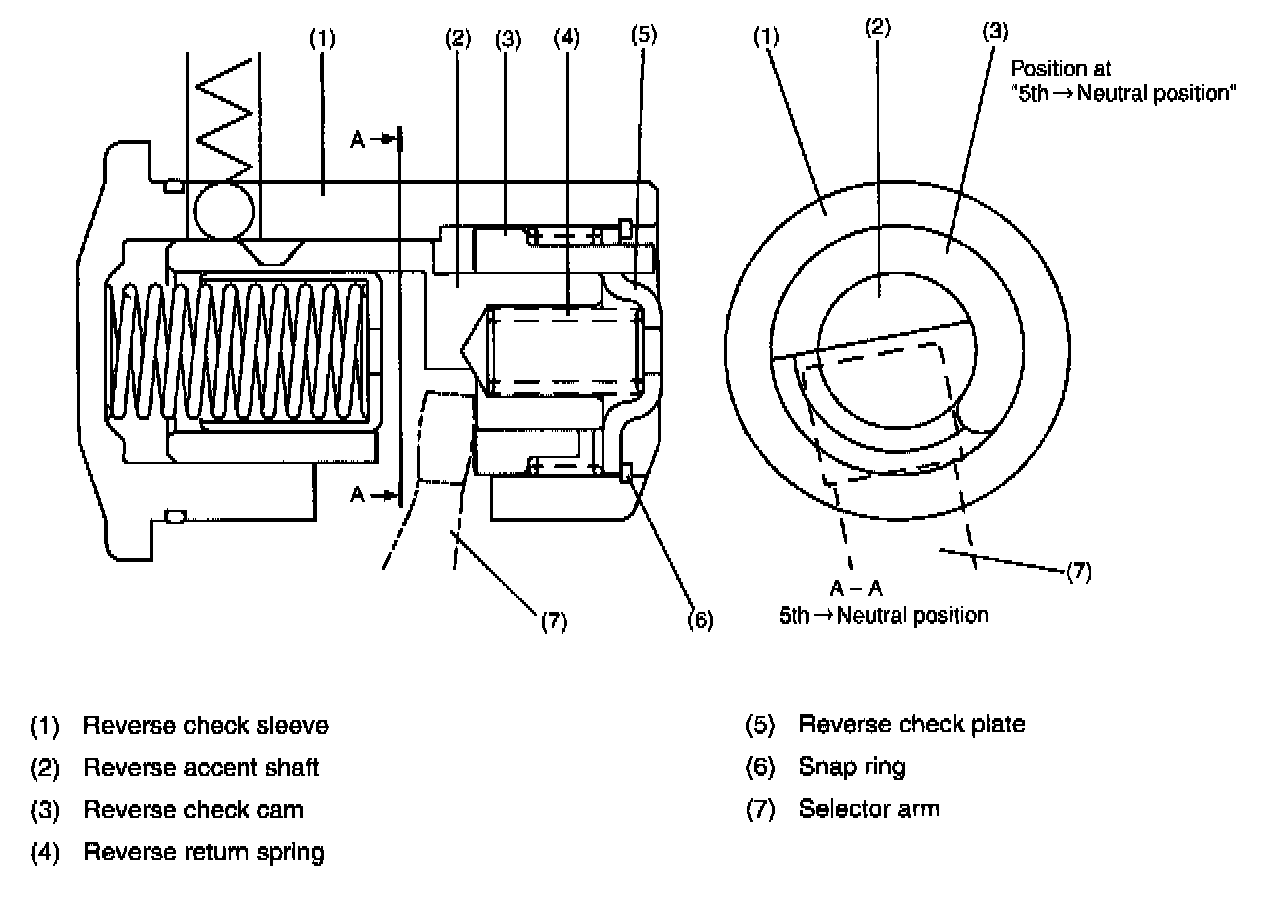 (1)
(2)
(3)
(4)
(5)
A
A
(7)
(6)

(1)
(2)
(3)
Position at "5th → Neutral position"
(7)
A – A
5th → Neutral position

(1) Reverse check sleeve
(2) Reverse accent shaft
(3) Reverse check cam
(4) Reverse return spring

(5) Reverse check plate
(6) Snap ring
(7) Selector arm