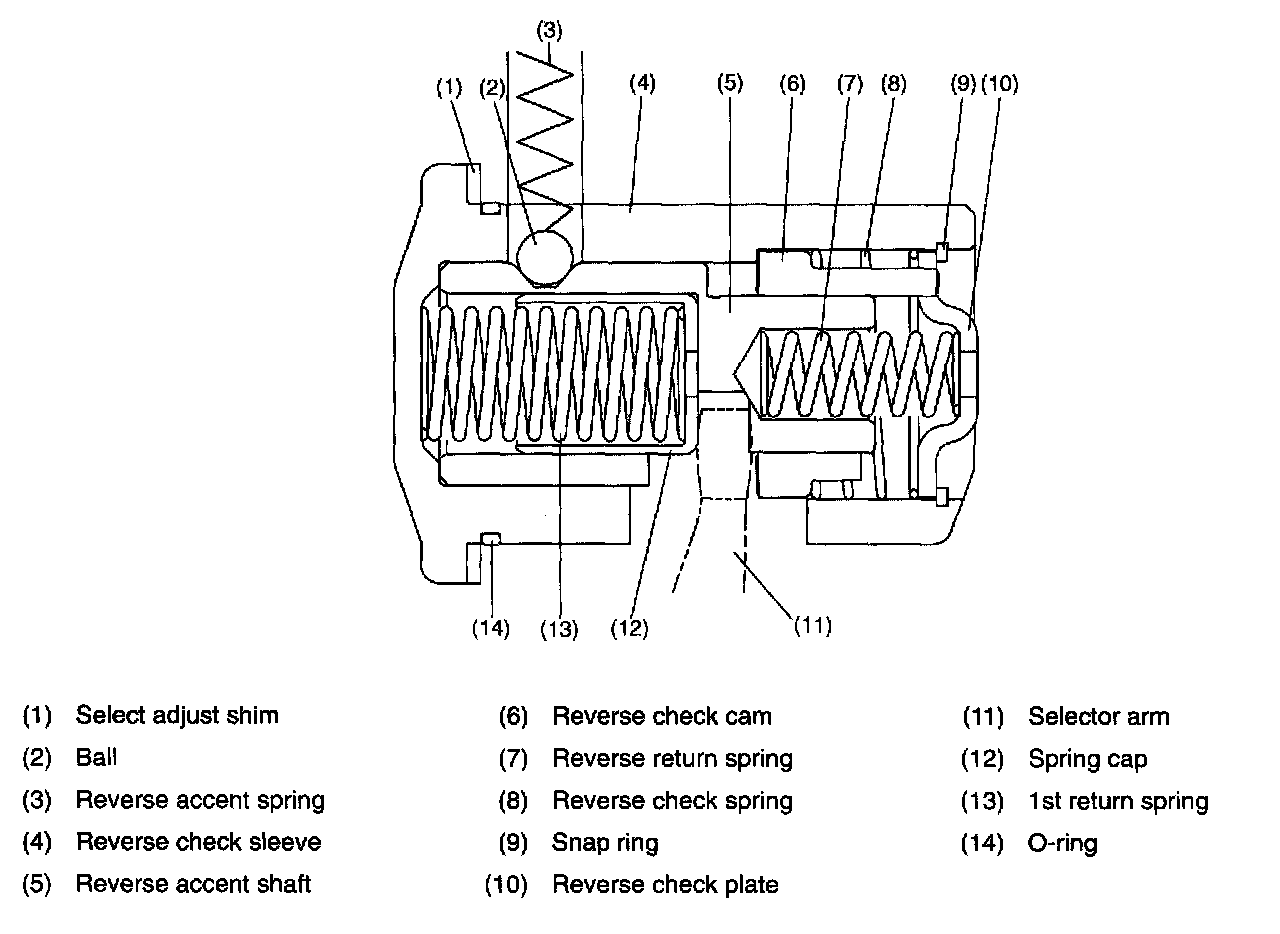 (3)
(1) (2) (4) (5) (6) (7) (8) (9) (10)

(14) (13) (12) (11)

(1) Select adjust shim
(2) Ball
(3) Reverse accent spring
(4) Reverse check sleeve
(5) Reverse accent shaft

(6) Reverse check cam
(7) Reverse return spring
(8) Reverse check spring
(9) Snap ring
(10) Reverse check plate

(11) Selector arm
(12) Spring cap
(13) 1st return spring
(14) O-ring